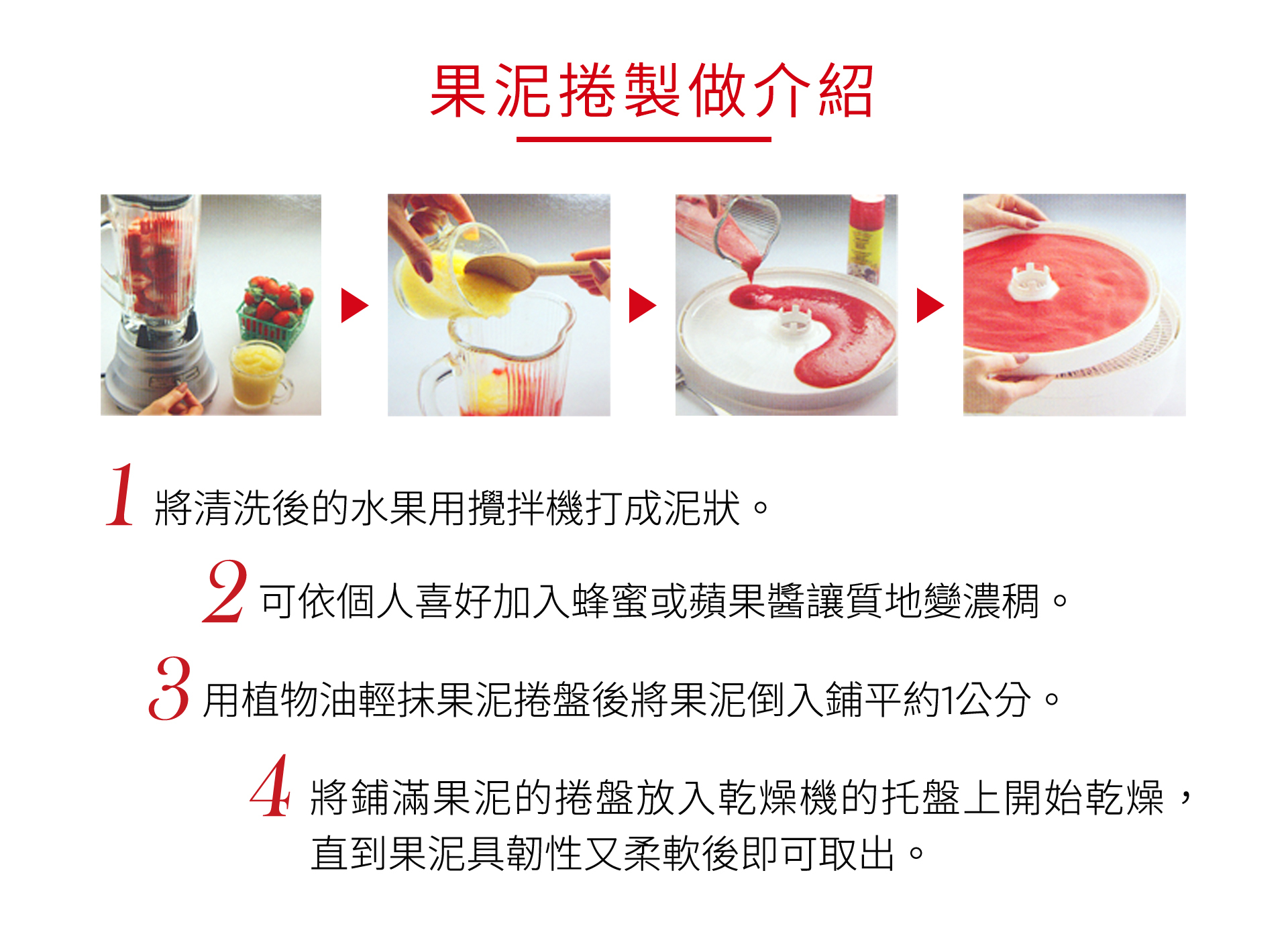 果泥捲製做介紹

1 將清洗後的水果用攪拌機打成泥狀。

2 可依個人喜好加入蜂蜜或蘋果醬讓質地變濃稠。

3 用植物油輕抹果泥捲盤後將果泥倒入鋪平約1公分。

4 將鋪滿果泥的捲盤放入乾燥機的托盤上開始乾燥，直到果泥具韌性又柔軟後即可取出。