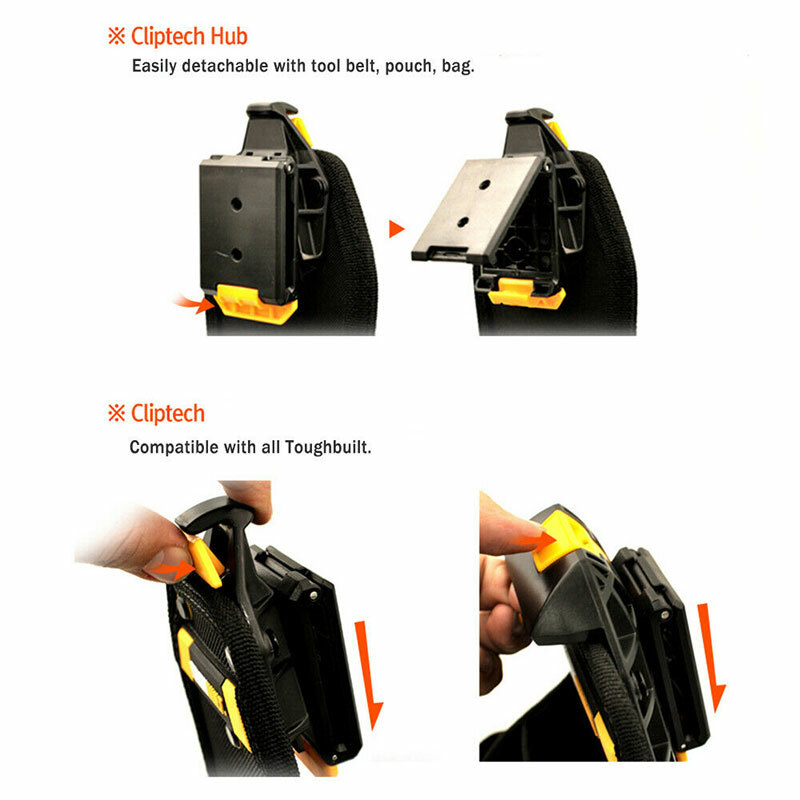 ※ Cliptech Hub
Easily detachable with tool belt, pouch, bag.

※ Cliptech
Compatible with all Toughbuilt.