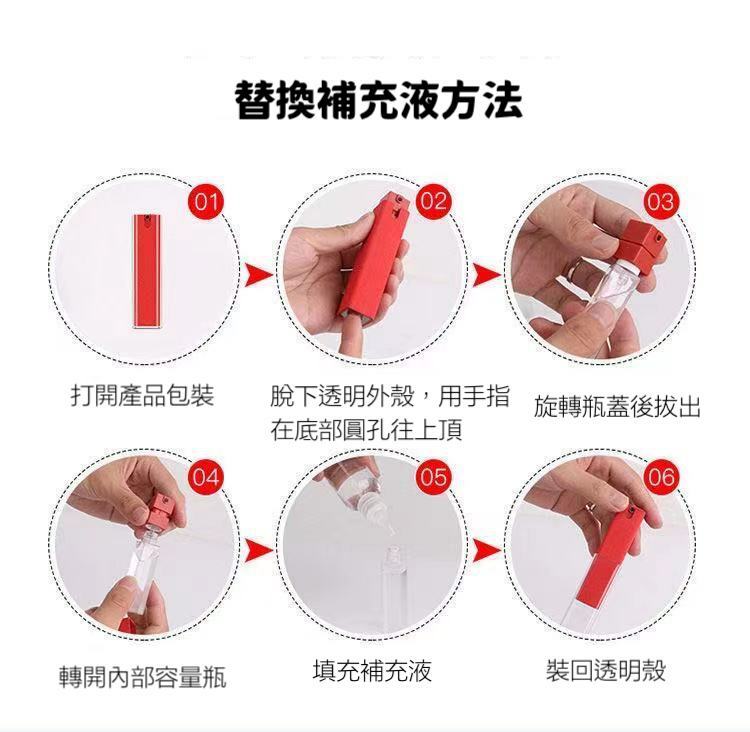 替換補充液方法

01

打開產品包裝

02

脫下透明外殼，用手指在底部圓孔往上頂

03

旋轉瓶蓋後拔出

04

轉開內部容量瓶

05

填充補充液

06

裝回透明殼