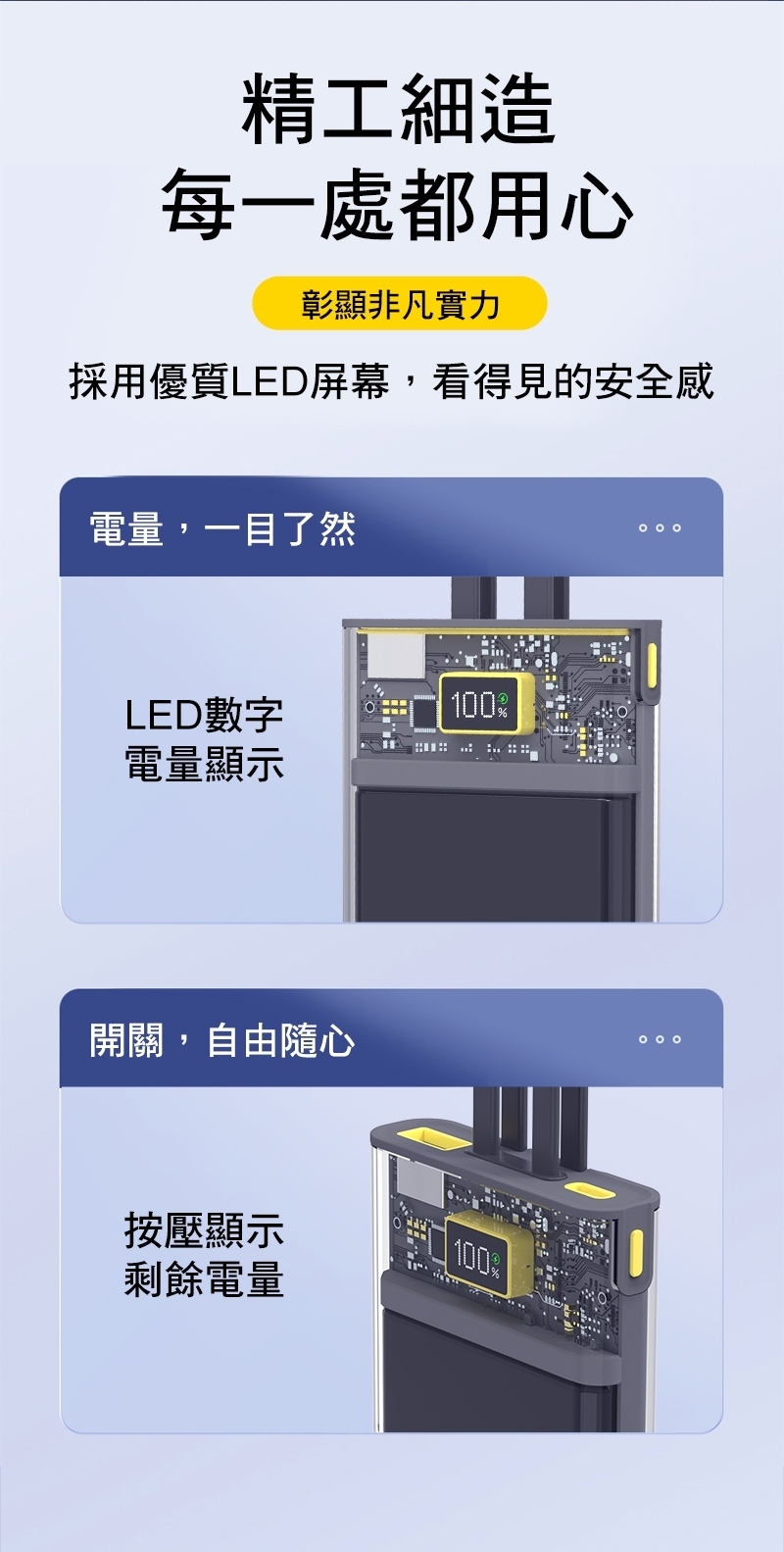 精工細造
每一處都用心

彰顯非凡實力

採用優質LED屏幕，看得見的安全感

電量，一目了然

LED數字
電量顯示

100%

開關，自由隨心

按壓顯示
剩餘電量

100%