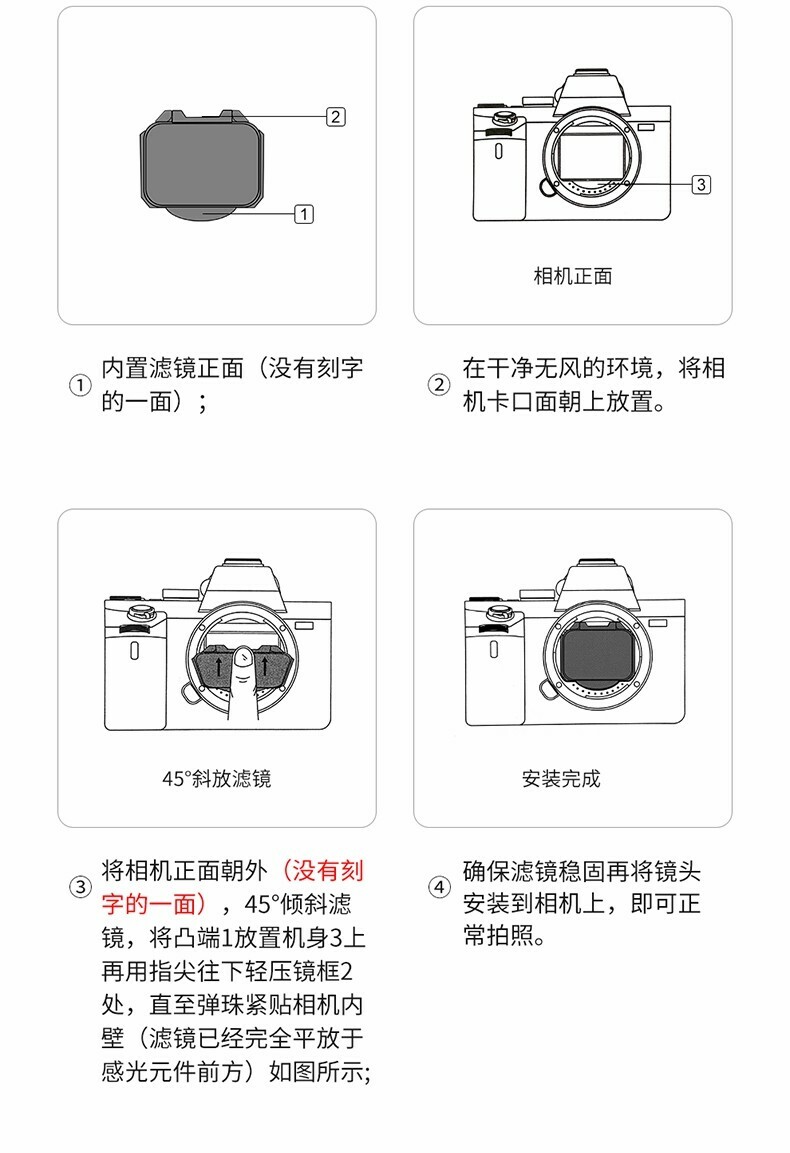 2
1

3
相机正面

① 内置滤镜正面（没有刻字的一面）；

② 在干净无风的环境，将相机卡口面朝上放置。

45°斜放滤镜

安装完成

③ 将相机正面朝外（没有刻字的一面），45°倾斜滤镜，将凸端1放置机身3上再用指尖往下轻压镜框2处，直至弹珠紧贴相机内壁（滤镜已经完全平放于感光元件前方）如图所示;

④ 确保滤镜稳固再将镜头安装到相机上，即可正常拍照。