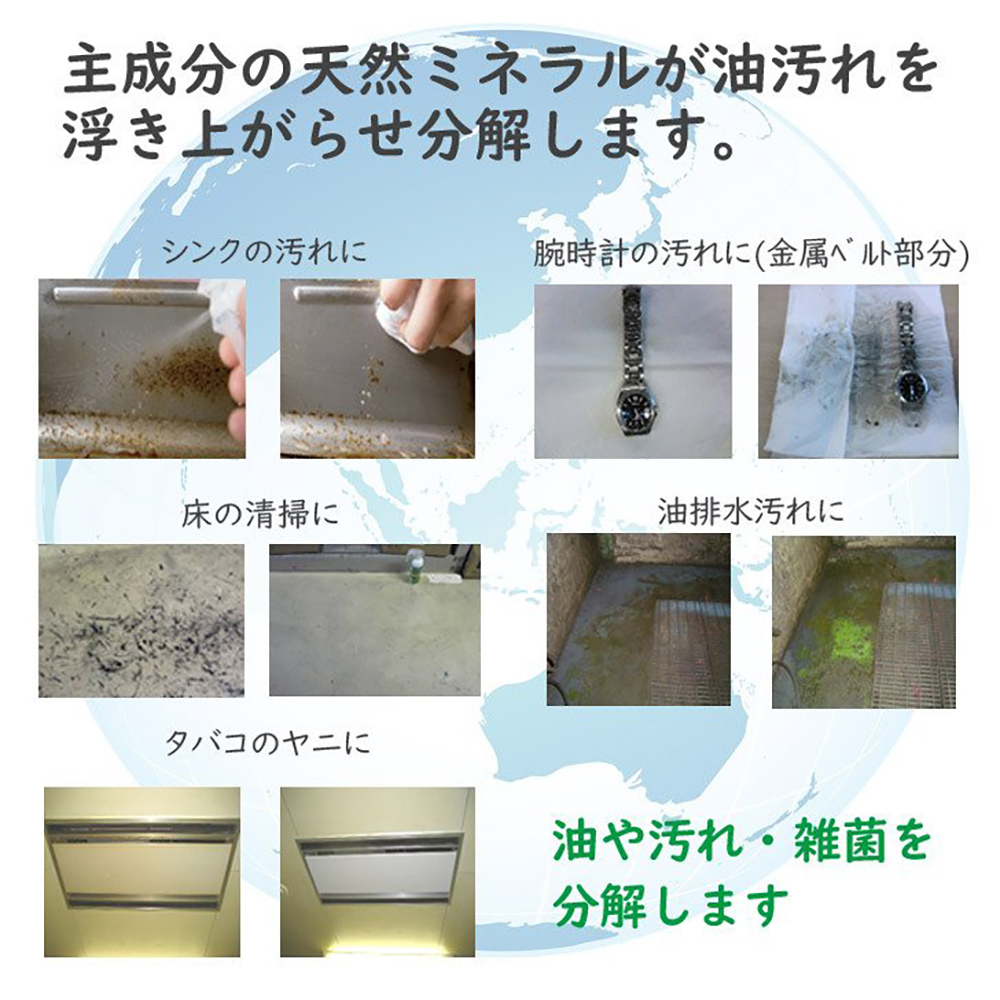 主成分の天然ミネラルが油汚れを浮き上がらせ分解します。

シンクの汚れに

腕時計の汚れに(金属ﾍﾞﾙﾄ部分)

床の清掃に

油排水汚れに

タバコのヤニに

油や汚れ・雑菌を分解します