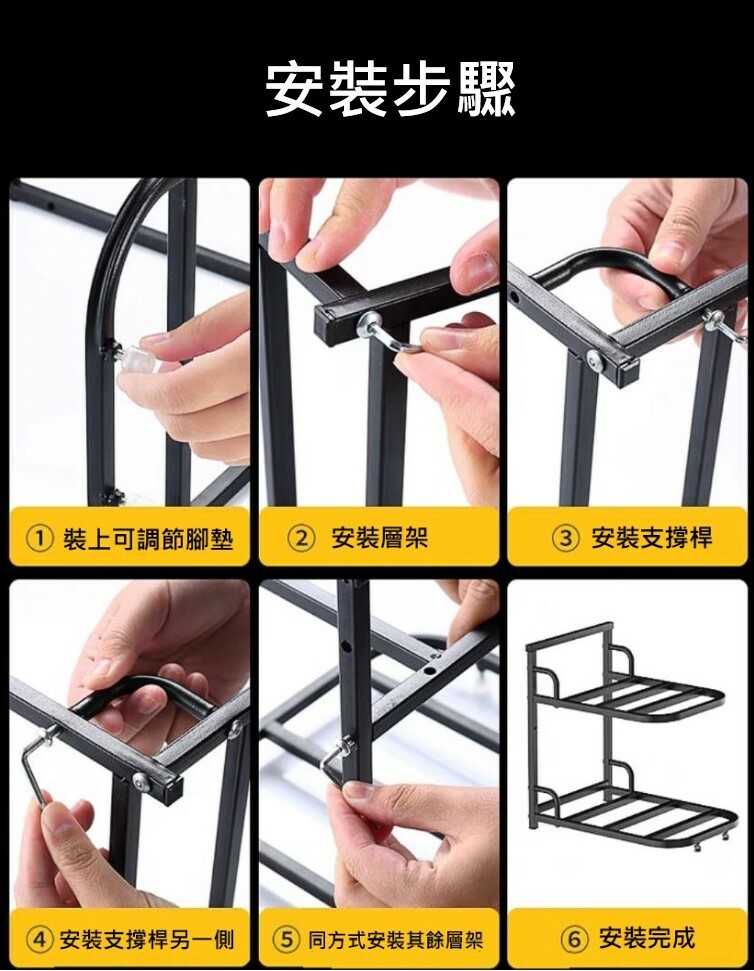 安裝步驟

① 裝上可調節腳墊

② 安裝層架

③ 安裝支撐桿

④ 安裝支撐桿另一側

⑤ 同方式安裝其餘層架

⑥ 安裝完成