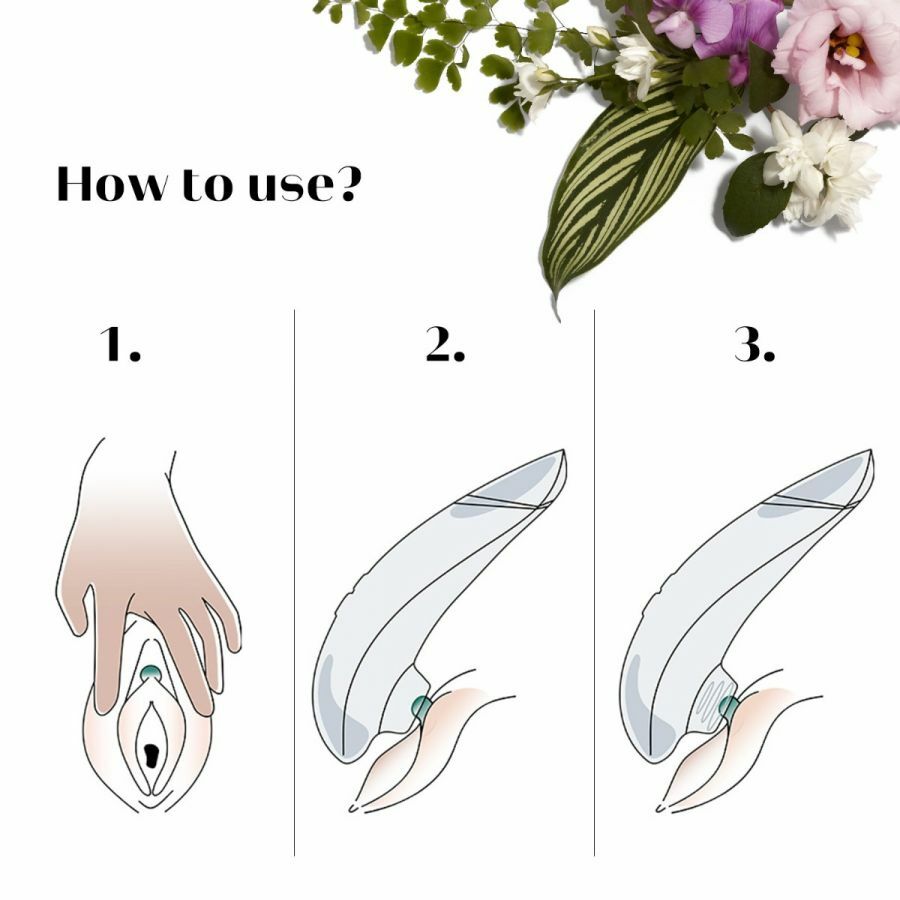 How to use?

1.

2.

3.