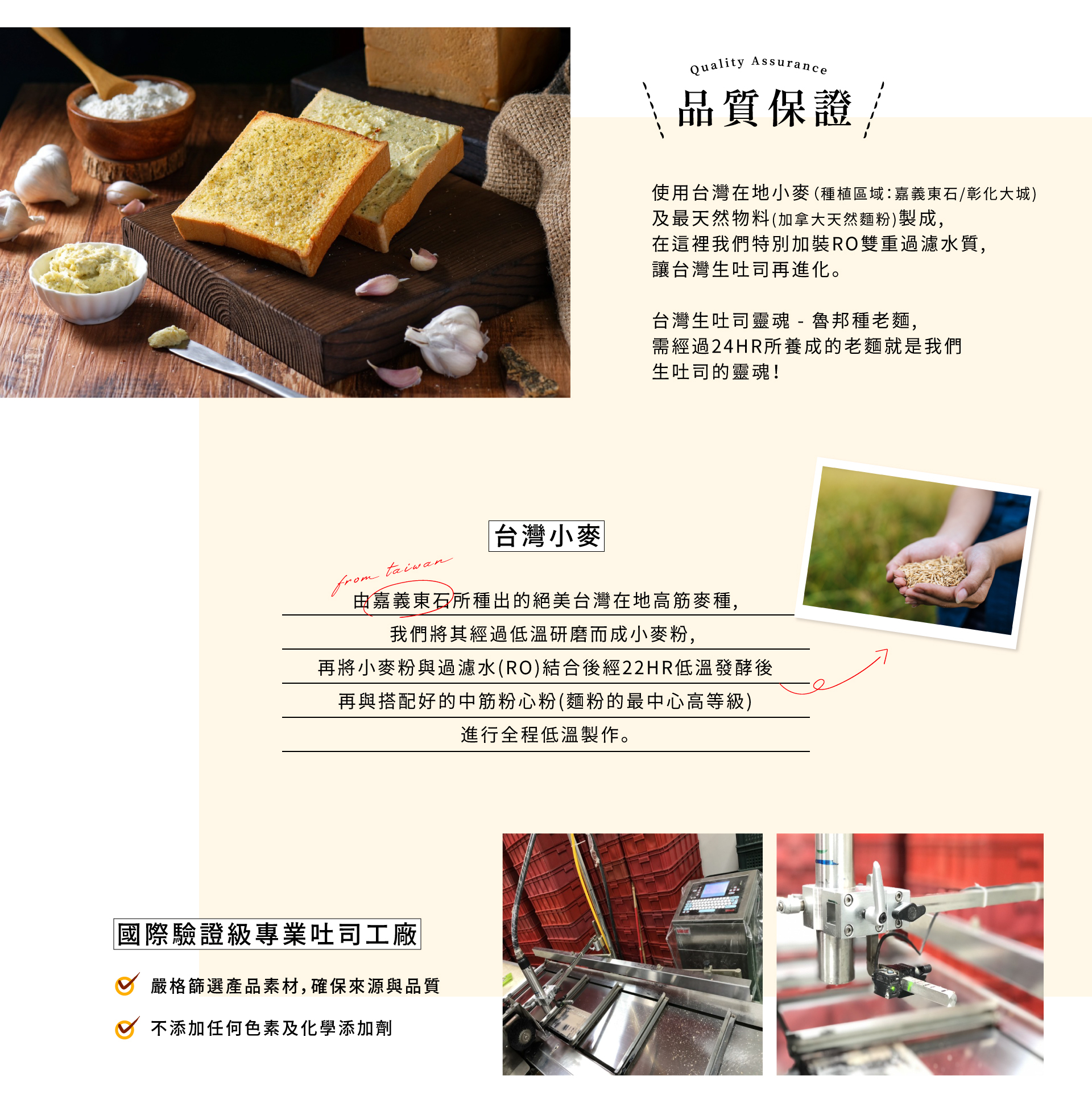 Quality Assurance

品質保證

使用台灣在地小麥(種植區域:嘉義東石/彰化大城)
及最天然物料(加拿大天然麵粉)製成,
在這裡我們特別加裝RO雙重過濾水質,
讓台灣生吐司再進化。

台灣生吐司靈魂 - 魯邦種老麵,
需經過24HR所養成的老麵就是我們
生吐司的靈魂!

台灣小麥

from taiwan

由嘉義東石所種出的絕美台灣在地高筋麥種,
我們將其經過低溫研磨而成小麥粉,
再將小麥粉與過濾水(RO)結合後經22HR低溫發酵後
再與搭配好的中筋粉心粉(麵粉的最中心高等級)
進行全程低溫製作。

國際驗證級專業吐司工廠

嚴格篩選產品素材,確保來源與品質

不添加任何色素及化學添加劑