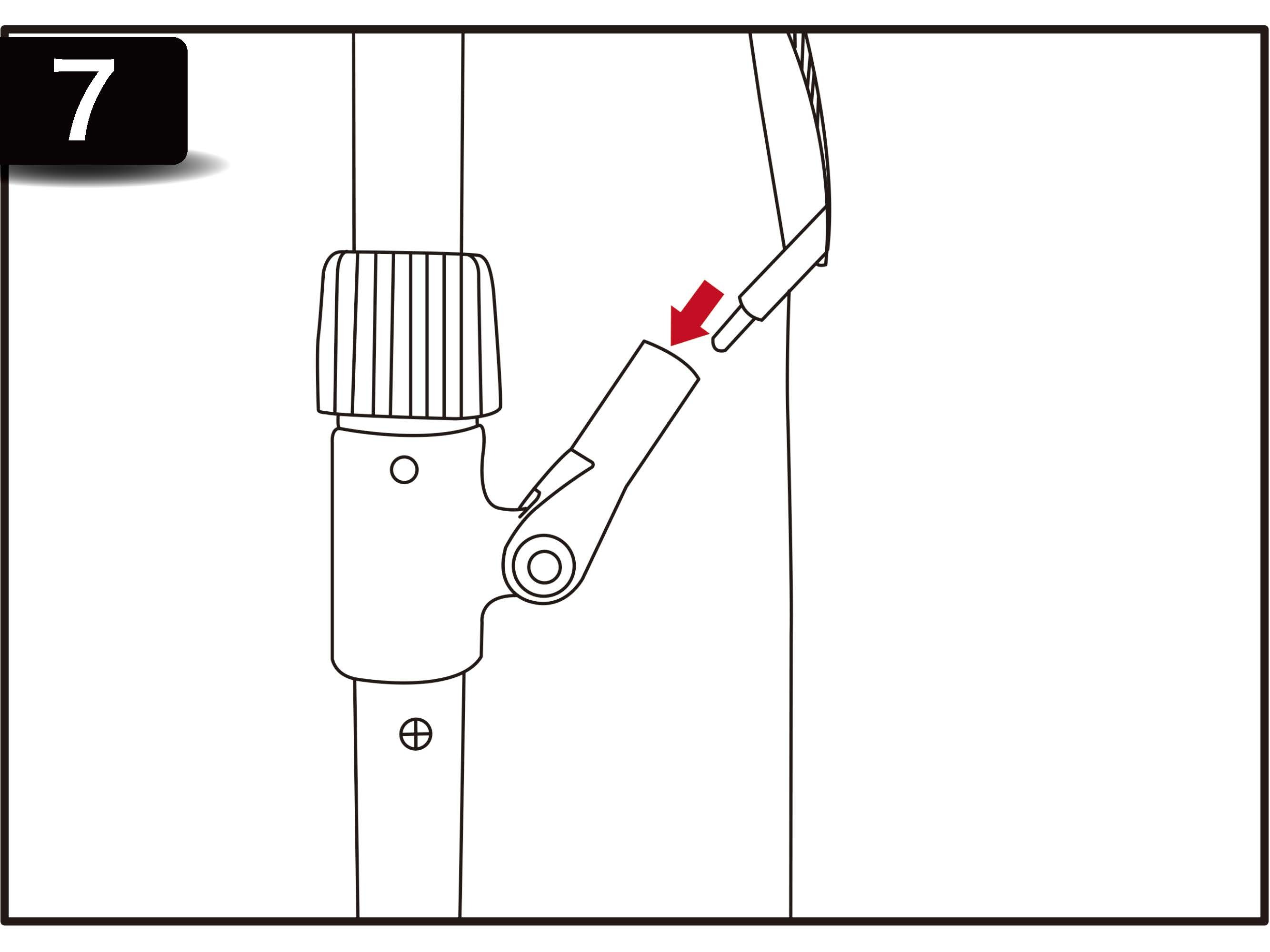 7