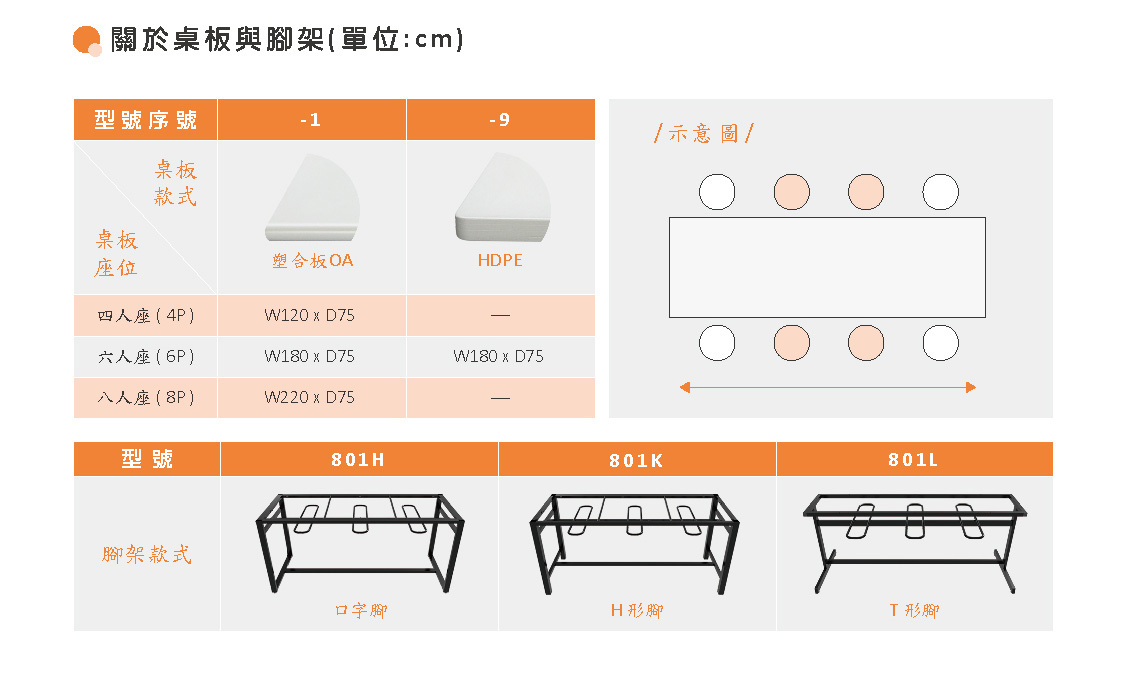 關於桌板與腳架(單位:cm)

| 型號序號 | -1 | -9 |
|---|---|---|
| 桌板款式 / 桌板座位 | 塑合板OA | HDPE |
| 四人座 ( 4P ) | W120 x D75 | — |
| 六人座 ( 6P ) | W180 x D75 | W180 x D75 |
| 八人座 ( 8P ) | W220 x D75 | — |

/示意圖/

| 型號 | 801H | 801K | 801L |
|---|---|---|---|
| 腳架款式 | 口字腳 | H形腳 | T形腳 |