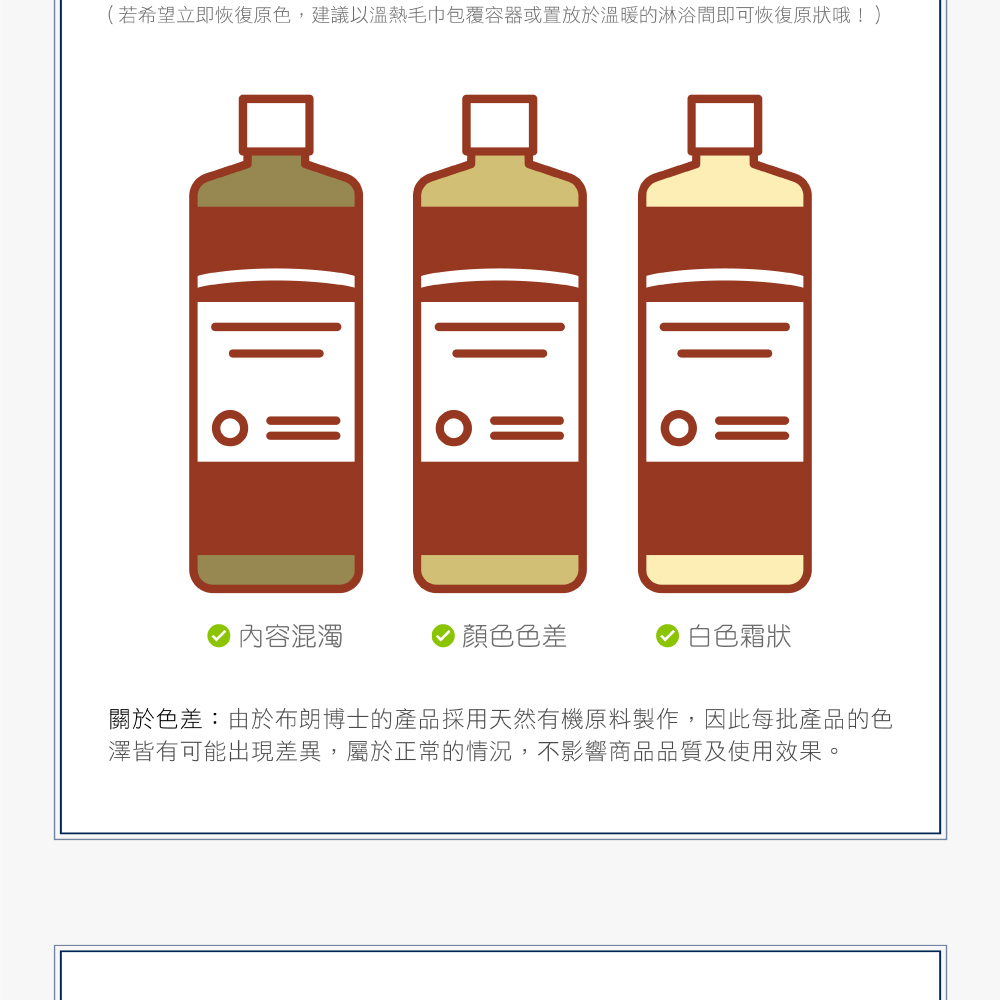 （若希望立即恢復原色，建議以溫熱毛巾包覆容器或置放於溫暖的淋浴間即可恢復原狀哦！）

內容混濁　顏色色差　白色霜狀

關於色差：由於布朗博士的產品採用天然有機原料製作，因此每批產品的色澤皆有可能出現差異，屬於正常的情況，不影響商品品質及使用效果。