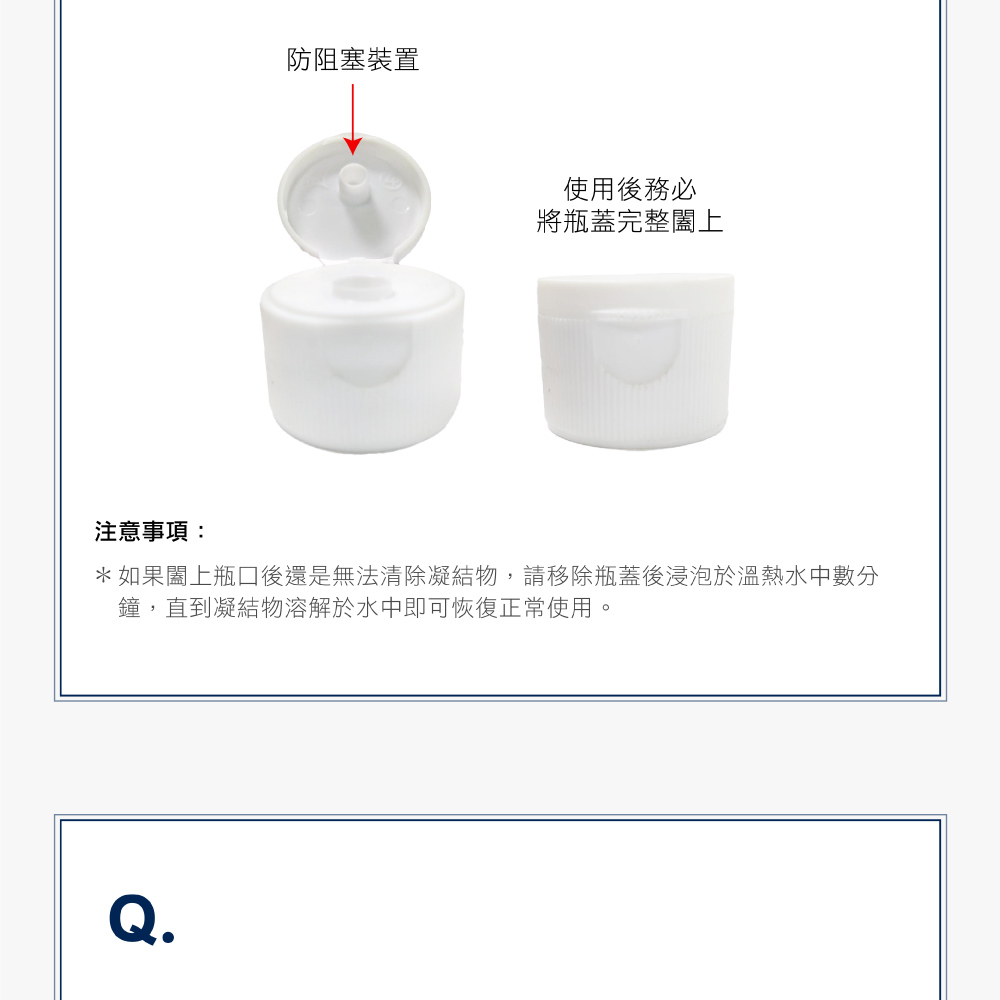 防阻塞裝置

使用後務必
將瓶蓋完整闔上

注意事項：

＊如果闔上瓶口後還是無法清除凝結物，請移除瓶蓋後浸泡於溫熱水中數分鐘，直到凝結物溶解於水中即可恢復正常使用。

Q.