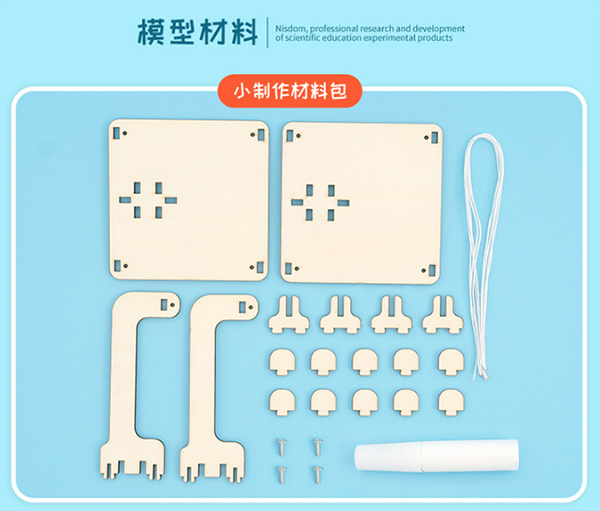 模型材料

Nisdom, professional research and development of scientific education experimental products

小制作材料包