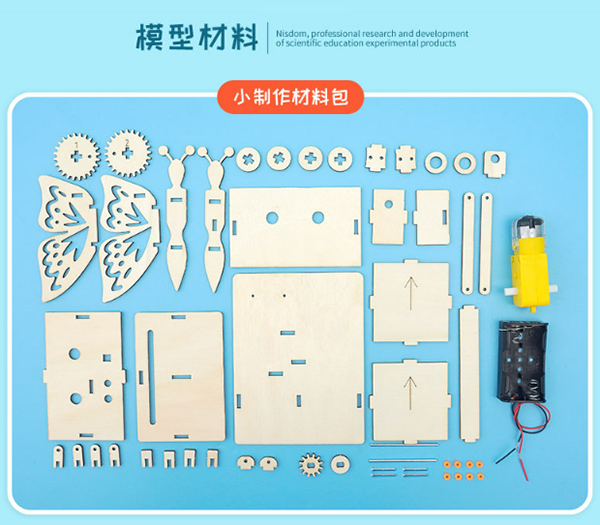 模型材料

Nisdom, professional research and development of scientific education experimental products

小制作材料包

1

2