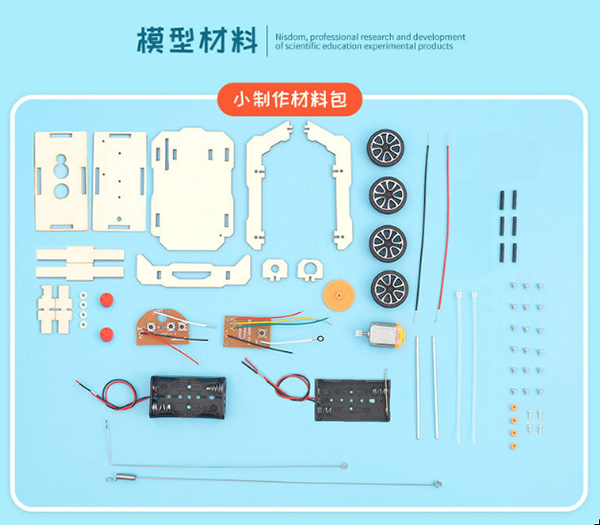 模型材料

Nisdom, professional research and development of scientific education experimental products

小制作材料包