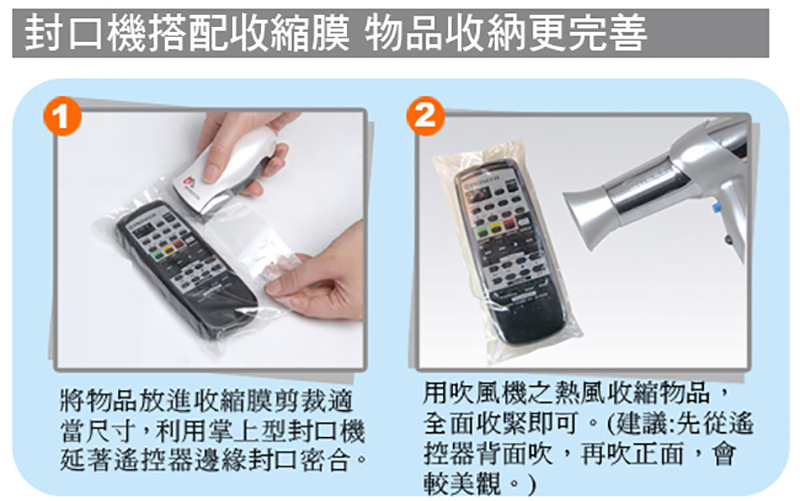 封口機搭配收縮膜 物品收納更完善

1

將物品放進收縮膜剪裁適當尺寸，利用掌上型封口機延著遙控器邊緣封口密合。

2

用吹風機之熱風收縮物品，全面收緊即可。(建議:先從遙控器背面吹，再吹正面，會較美觀。)