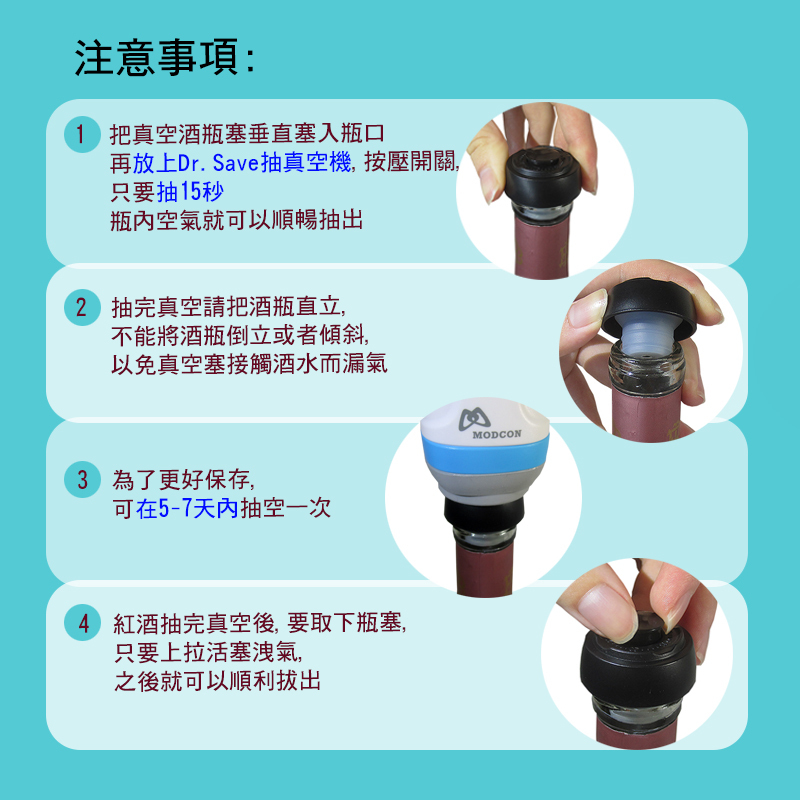 注意事項:

1 把真空酒瓶塞垂直塞入瓶口
再放上Dr. Save抽真空機, 按壓開關,
只要抽15秒
瓶內空氣就可以順暢抽出

2 抽完真空請把酒瓶直立,
不能將酒瓶倒立或者傾斜,
以免真空塞接觸酒水而漏氣

MODCON

3 為了更好保存,
可在5-7天內抽空一次

4 紅酒抽完真空後, 要取下瓶塞,
只要上拉活塞洩氣,
之後就可以順利拔出