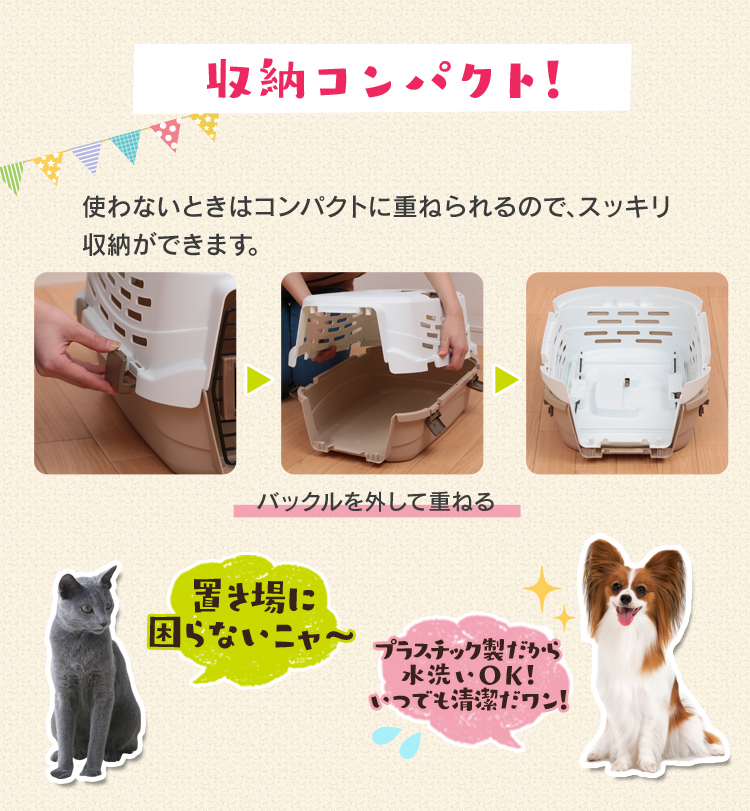 収納コンパクト!

使わないときはコンパクトに重ねられるので、スッキリ収納ができます。

バックルを外して重ねる

置き場に困らないニャ〜

プラスチック製だから水洗いOK!いつでも清潔だワン!