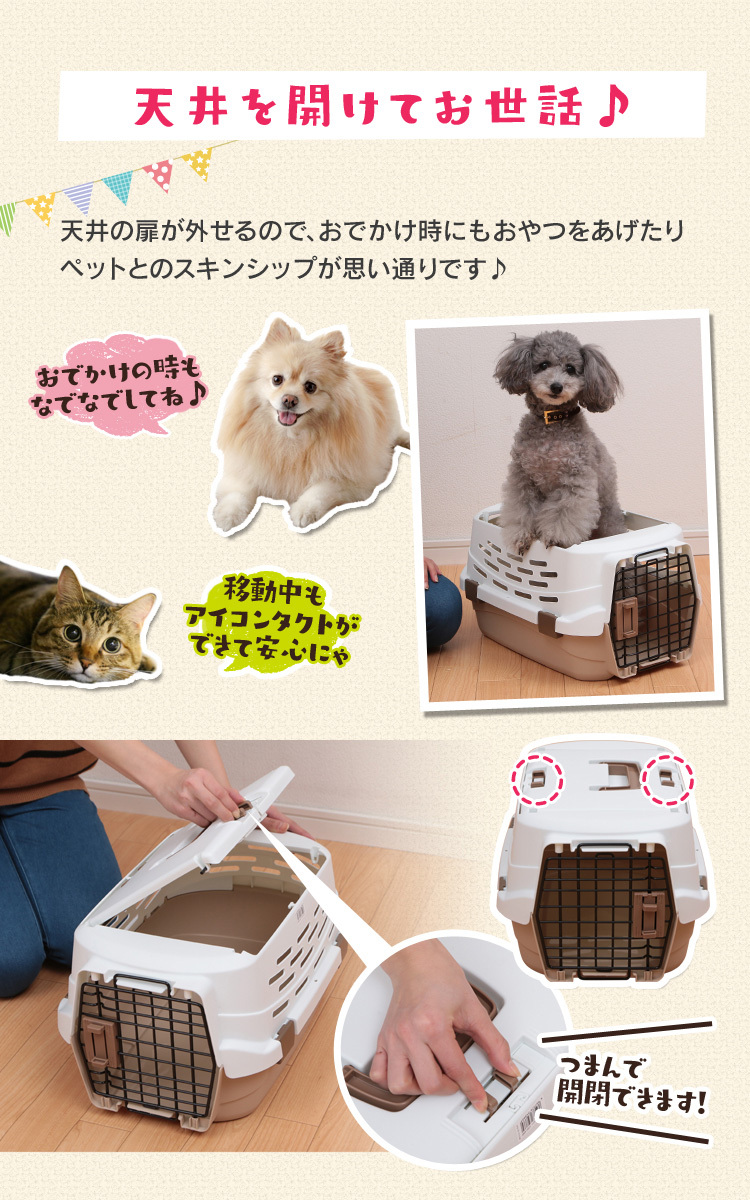 天井を開けてお世話♪

天井の扉が外せるので、おでかけ時にもおやつをあげたりペットとのスキンシップが思い通りです♪

おでかけの時もなでなでしてね♪

移動中もアイコンタクトができて安心にゃ

つまんで開閉できます!