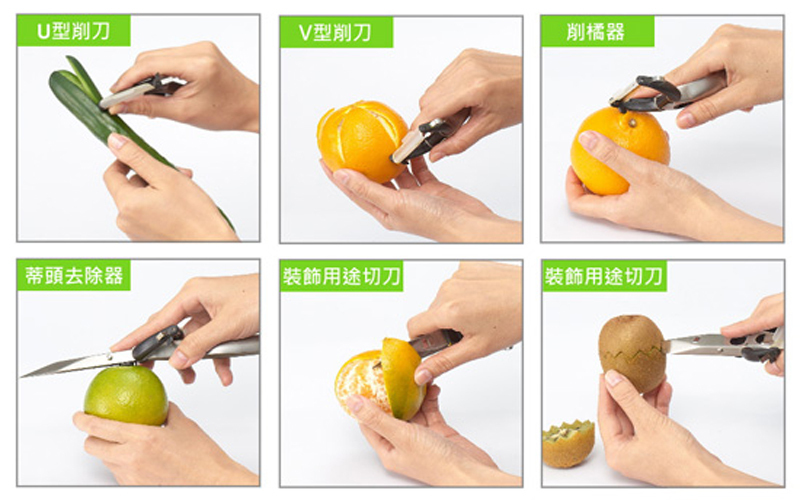 U型削刀

V型削刀

削橘器

蒂頭去除器

裝飾用途切刀

裝飾用途切刀