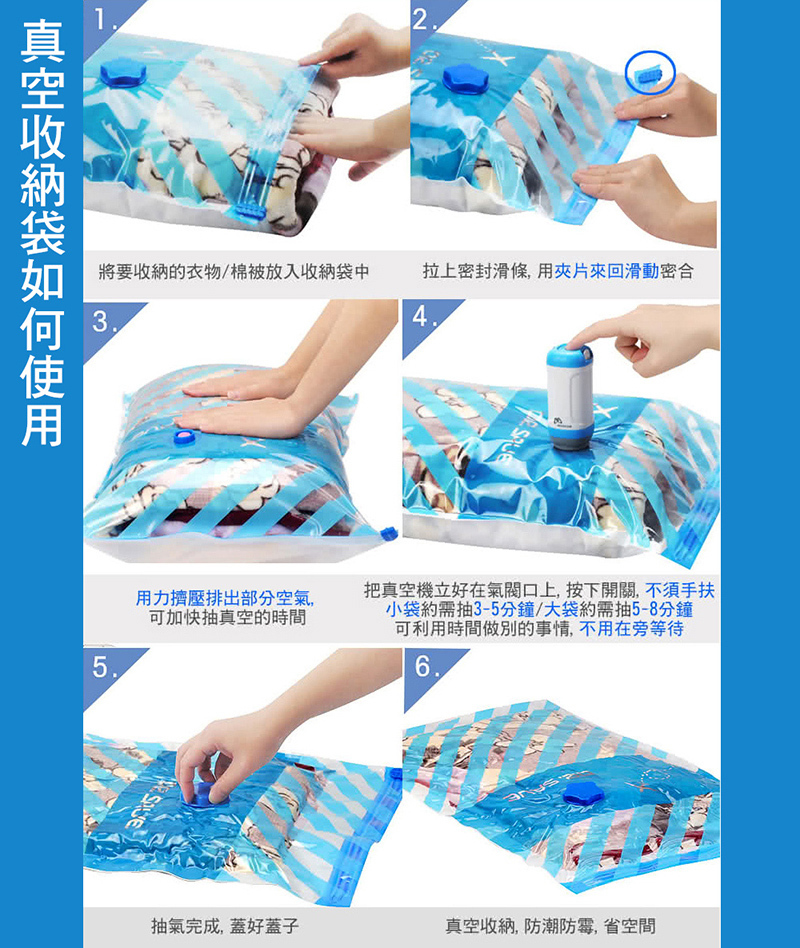 真空收納袋如何使用

1.

將要收納的衣物/棉被放入收納袋中

2.

拉上密封滑條, 用夾片來回滑動密合

3.

用力擠壓排出部分空氣, 可加快抽真空的時間

4.

把真空機立好在氣閥口上, 按下開關, 不須手扶 小袋約需抽3-5分鐘/大袋約需抽5-8分鐘 可利用時間做別的事情, 不用在旁等待

5.

抽氣完成, 蓋好蓋子

6.

真空收納, 防潮防霉, 省空間