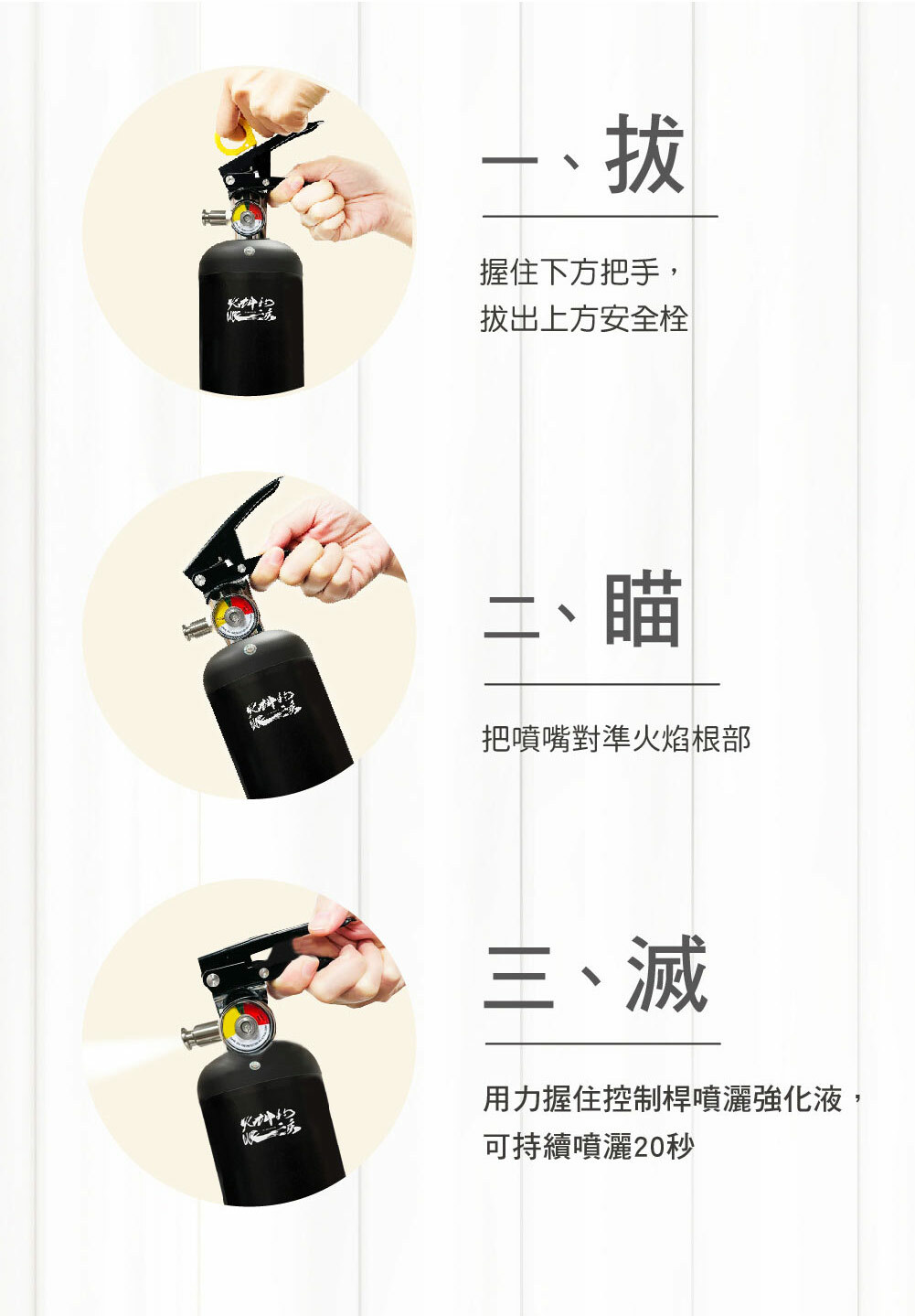 一、拔

握住下方把手，
拔出上方安全栓

二、瞄

把噴嘴對準火焰根部

三、滅

用力握住控制桿噴灑強化液，
可持續噴灑20秒