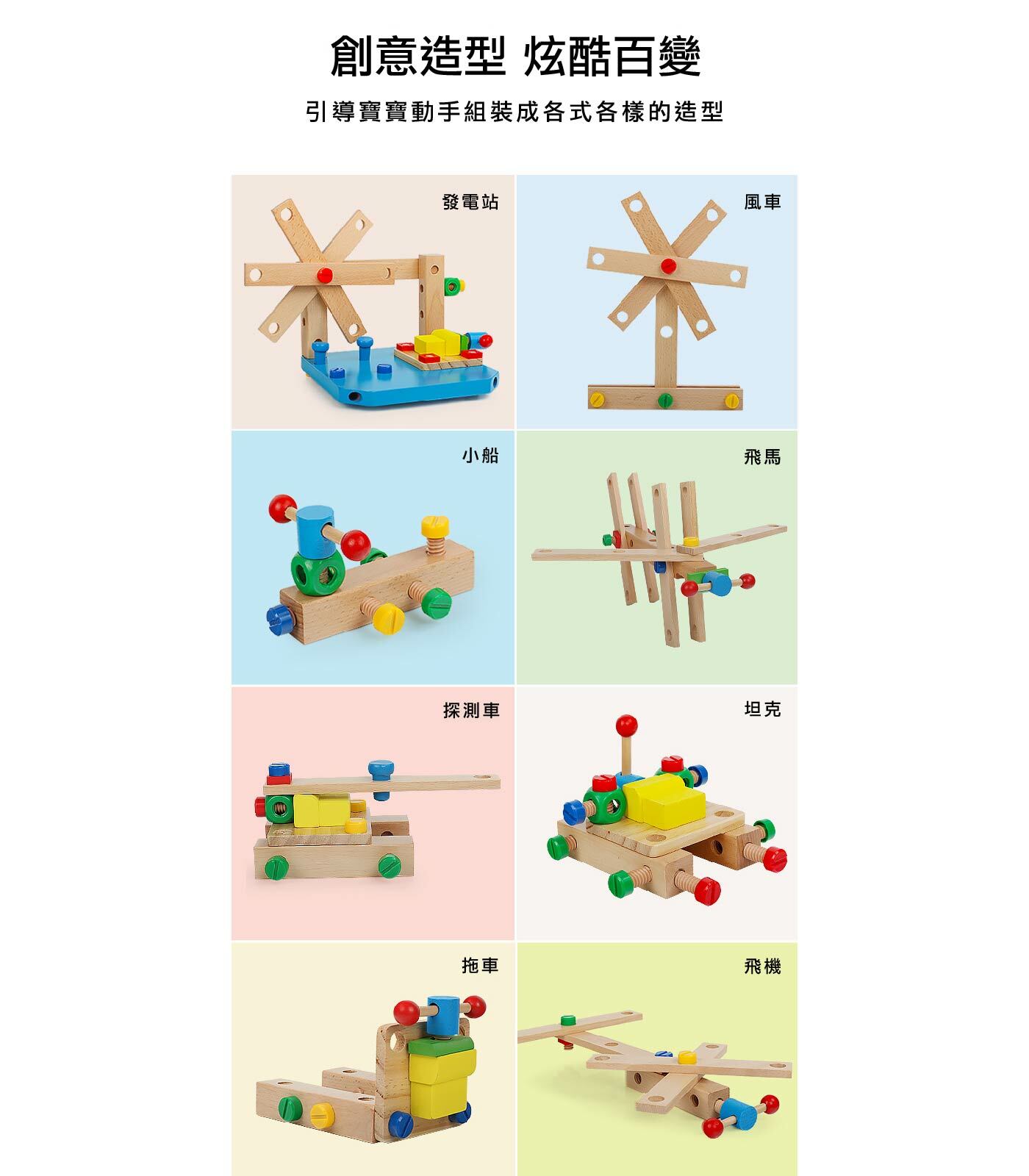 創意造型 炫酷百變

引導寶寶動手組裝成各式各樣的造型

發電站

風車

小船

飛馬

探測車

坦克

拖車

飛機