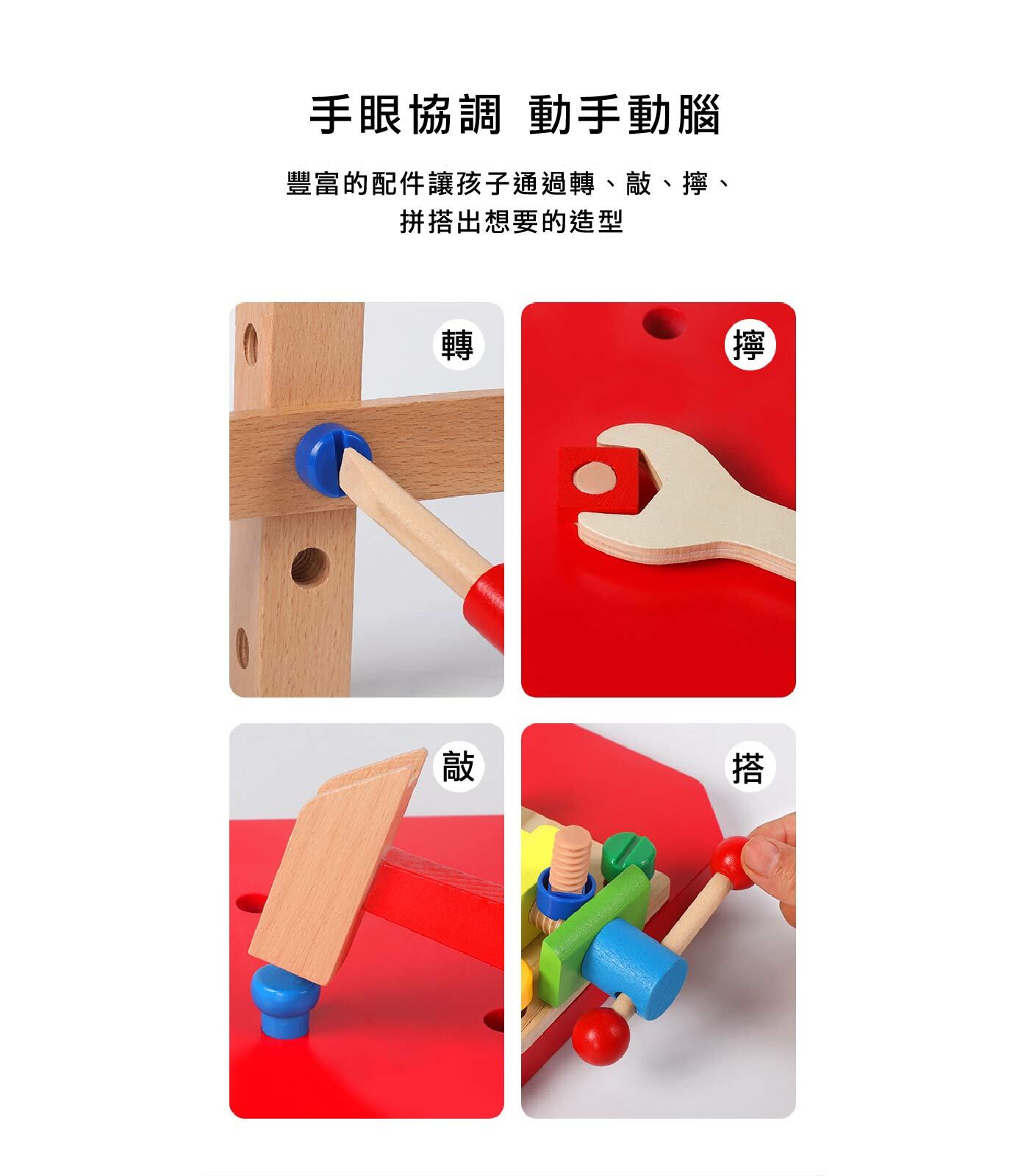 手眼協調 動手動腦

豐富的配件讓孩子通過轉、敲、擰、拼搭出想要的造型

轉

擰

敲

搭