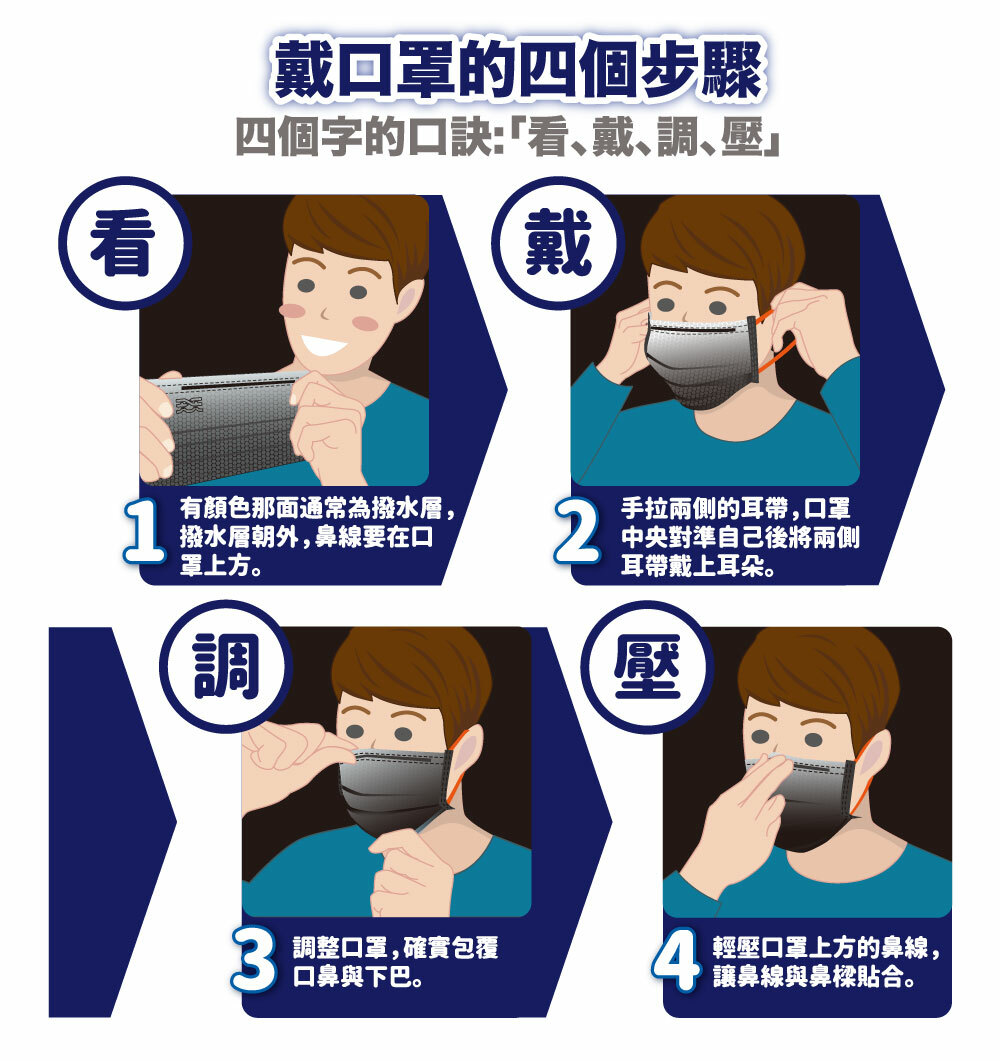 戴口罩的四個步驟
四個字的口訣:「看、戴、調、壓」

看

1 有顏色那面通常為撥水層，撥水層朝外，鼻線要在口罩上方。

戴

2 手拉兩側的耳帶，口罩中央對準自己後將兩側耳帶戴上耳朵。

調

3 調整口罩，確實包覆口鼻與下巴。

壓

4 輕壓口罩上方的鼻線，讓鼻線與鼻樑貼合。