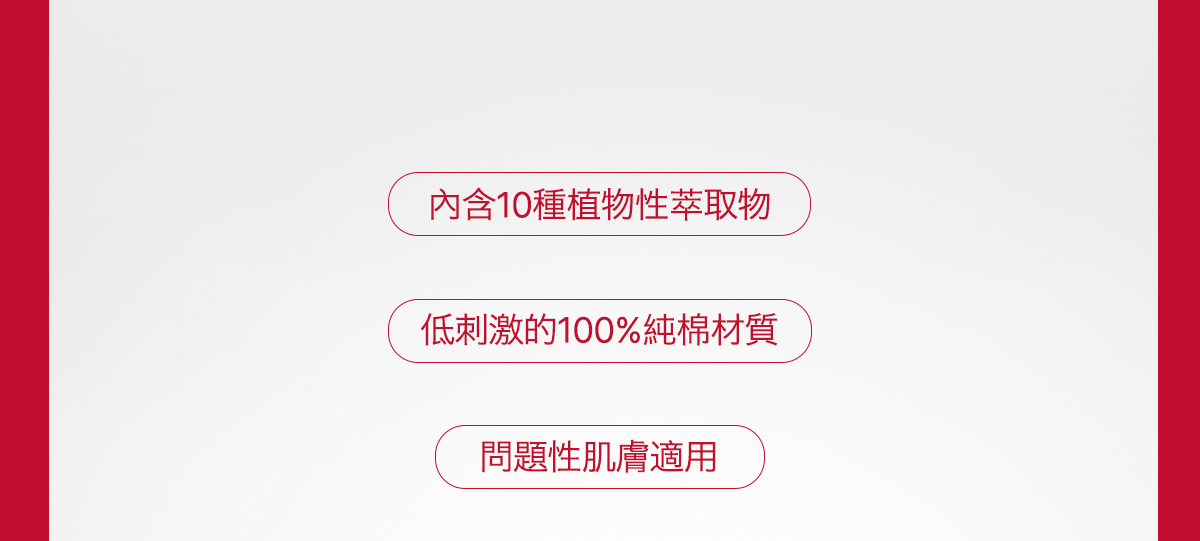 內含10種植物性萃取物

低刺激的100%純棉材質

問題性肌膚適用