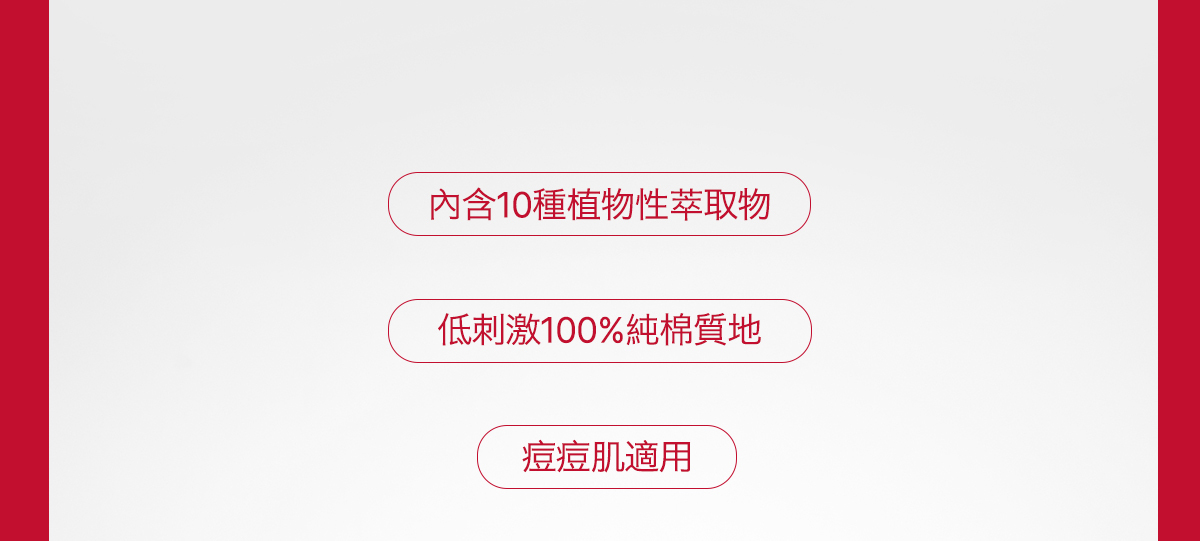 內含10種植物性萃取物

低刺激100%純棉質地

痘痘肌適用