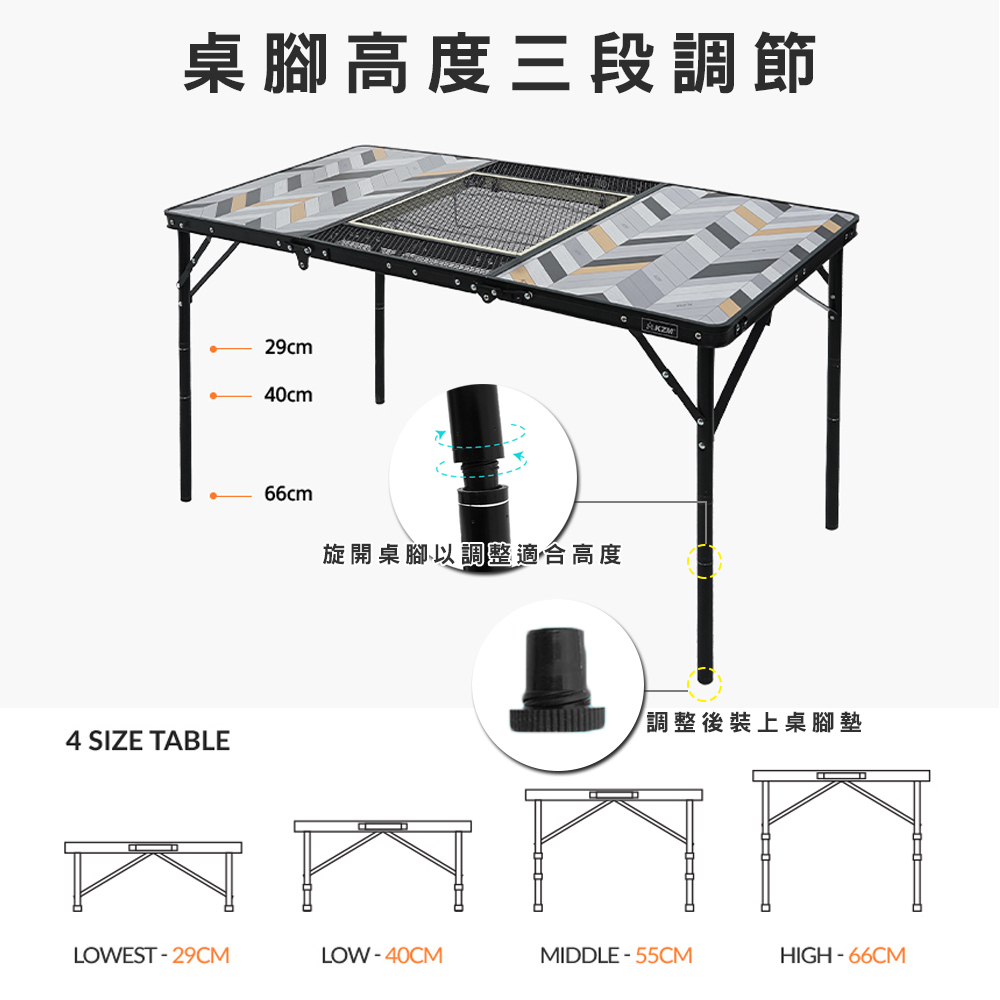 桌腳高度三段調節

KZM

29cm

40cm

66cm

旋開桌腳以調整適合高度

調整後裝上桌腳墊

4 SIZE TABLE

LOWEST - 29CM

LOW - 40CM

MIDDLE - 55CM

HIGH - 66CM