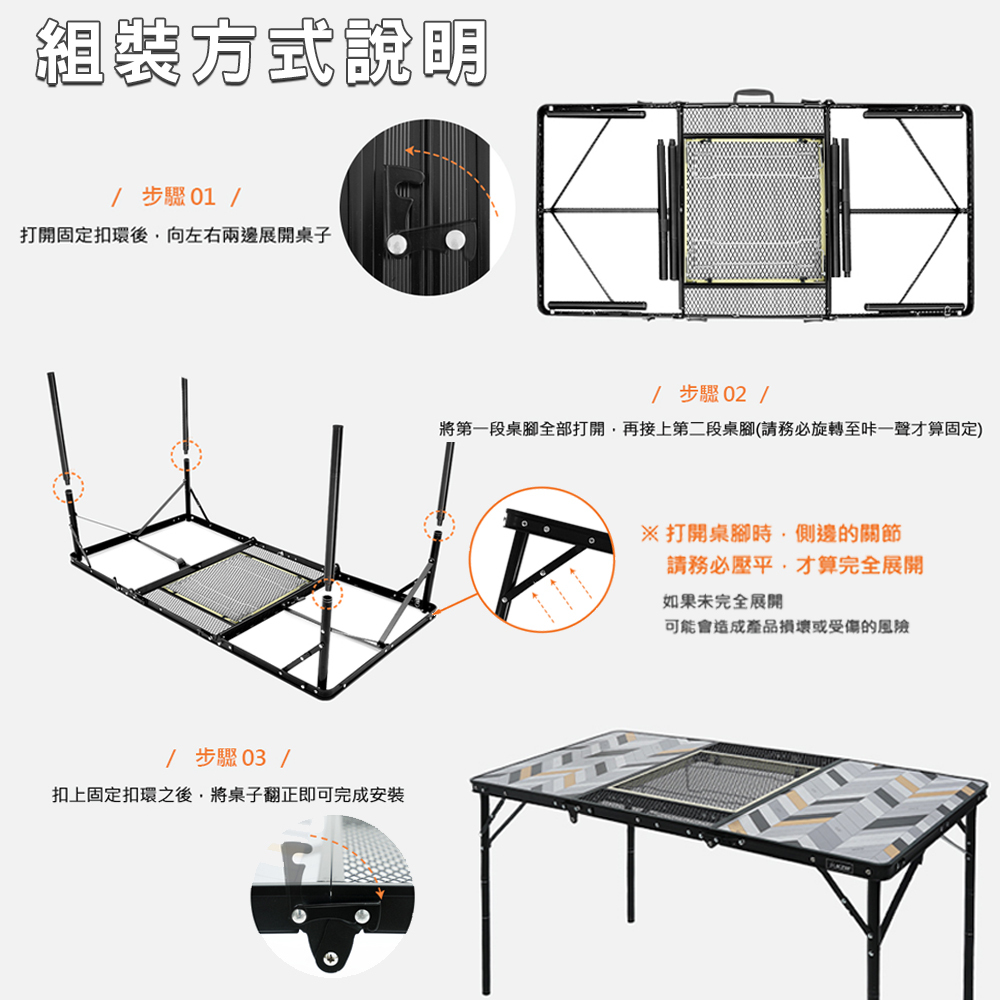 組裝方式說明

/ 步驟 01 /

打開固定扣環後，向左右兩邊展開桌子

/ 步驟 02 /

將第一段桌腳全部打開，再接上第二段桌腳(請務必旋轉至咔一聲才算固定)

※ 打開桌腳時，側邊的關節
請務必壓平，才算完全展開

如果未完全展開
可能會造成產品損壞或受傷的風險

/ 步驟 03 /

扣上固定扣環之後，將桌子翻正即可完成安裝