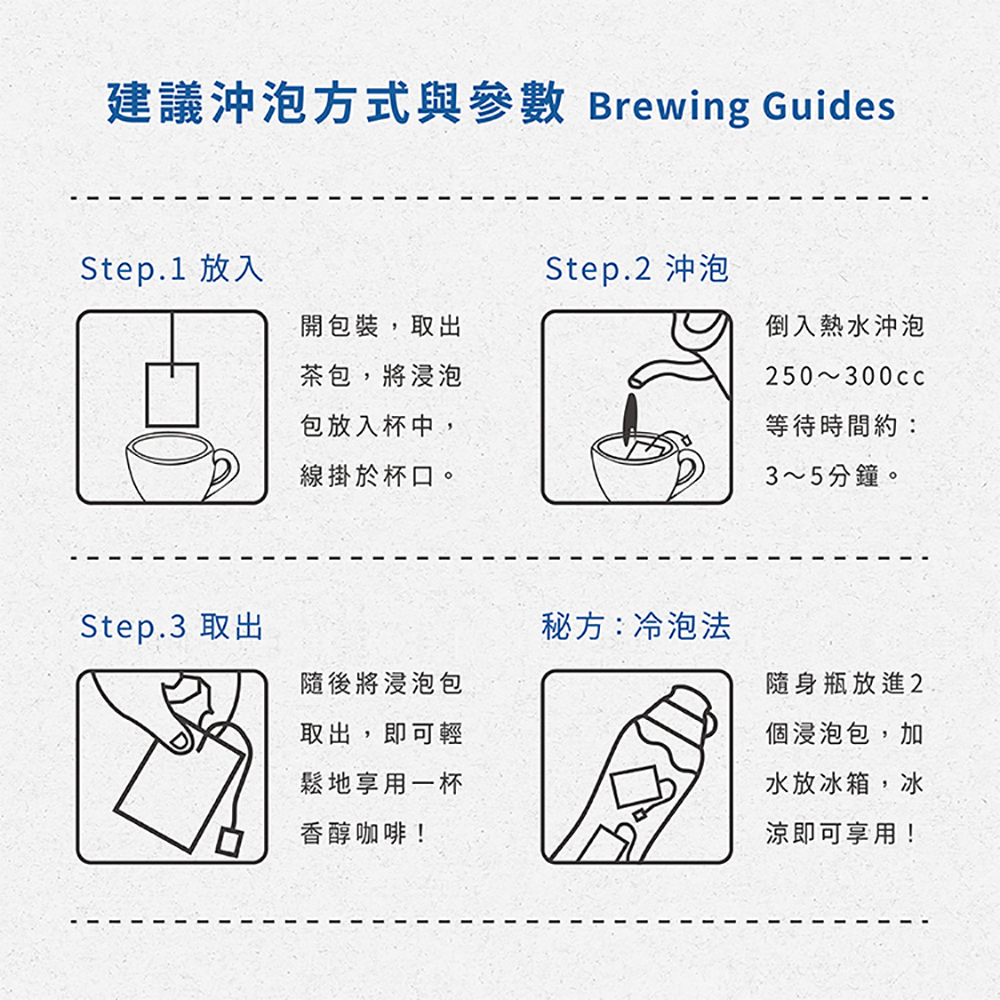 建議沖泡方式與參數 Brewing Guides

Step.1 放入

開包裝，取出茶包，將浸泡包放入杯中，線掛於杯口。

Step.2 沖泡

倒入熱水沖泡250～300cc等待時間約：3～5分鐘。

Step.3 取出

隨後將浸泡包取出，即可輕鬆地享用一杯香醇咖啡！

秘方：冷泡法

隨身瓶放進2個浸泡包，加水放冰箱，冰涼即可享用！