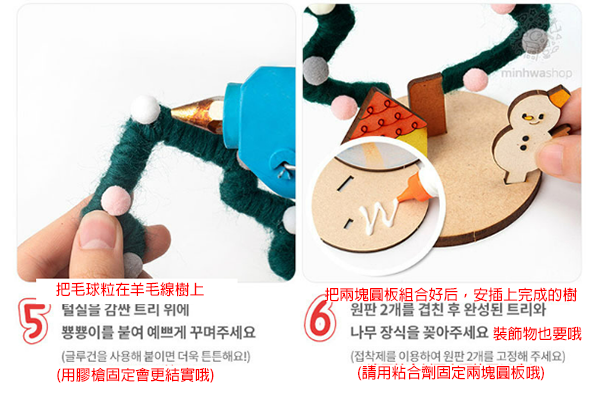 minhwashop

把毛球粒在羊毛線樹上

5 털실을 감싼 트리 위에 뽕뽕이를 붙여 예쁘게 꾸며주세요

(글루건을 사용해 붙이면 더욱 튼튼해요!)

(用膠槍固定會更結實哦)

把兩塊圓板組合好后，安插上完成的樹

6 원판 2개를 겹친 후 완성된 트리와 나무 장식을 꽂아주세요 裝飾物也要哦

(접착제를 이용하여 원판 2개를 고정해 주세요)

(請用粘合劑固定兩塊圓板哦)