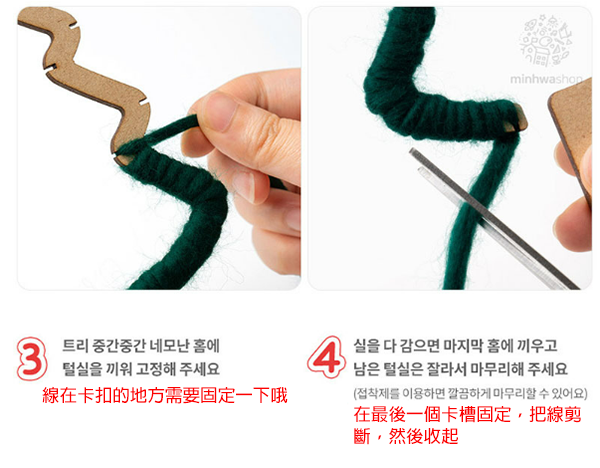 minhwashop

3 트리 중간중간 네모난 홈에 털실을 끼워 고정해 주세요
線在卡扣的地方需要固定一下哦

4 실을 다 감으면 마지막 홈에 끼우고 남은 털실은 잘라서 마무리해 주세요
(접착제를 이용하면 깔끔하게 마무리할 수 있어요)
在最後一個卡槽固定，把線剪斷，然後收起