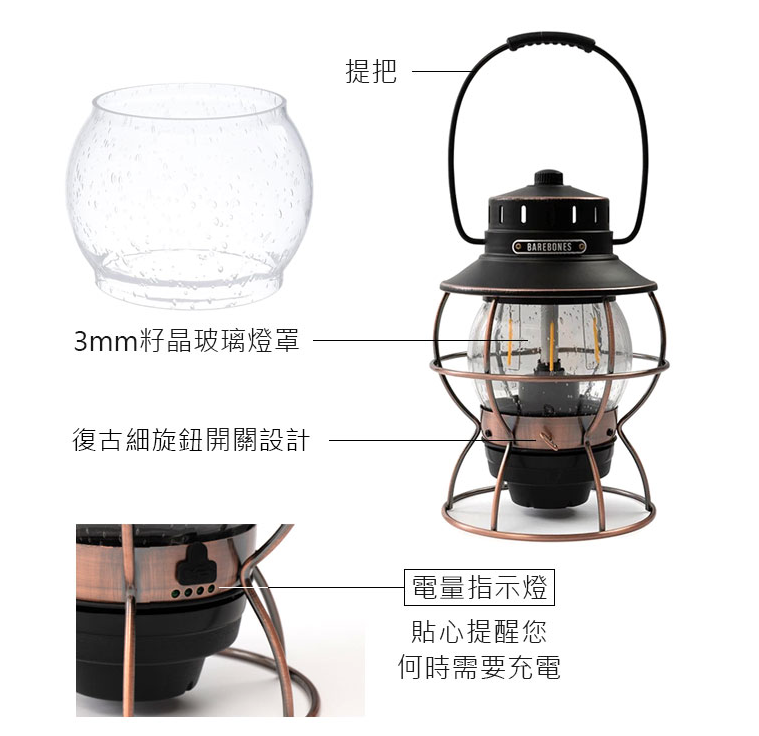 提把

BAREBONES

3mm籽晶玻璃燈罩

復古細旋鈕開關設計

電量指示燈

貼心提醒您
何時需要充電