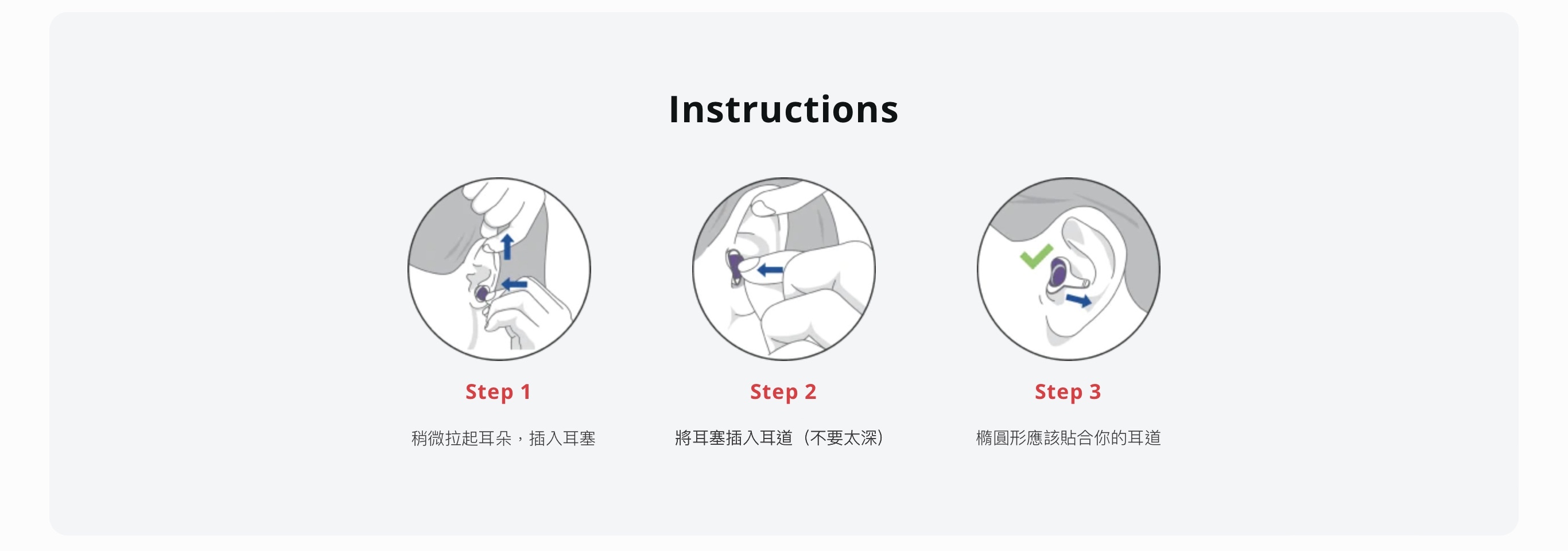 Instructions

Step 1

稍微拉起耳朵，插入耳塞

Step 2

將耳塞插入耳道（不要太深）

Step 3

橢圓形應該貼合你的耳道