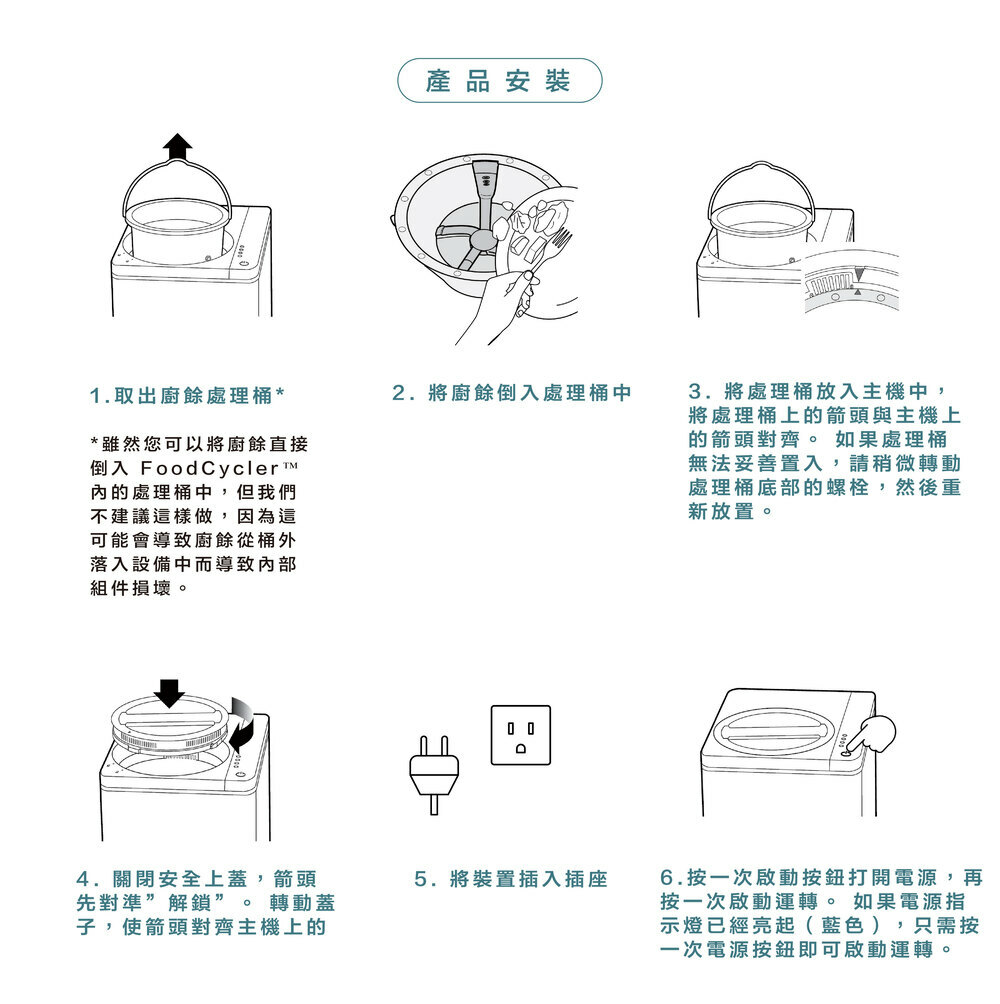 產品安裝

1.取出廚餘處理桶*

*雖然您可以將廚餘直接倒入 FoodCycler™ 內的處理桶中，但我們不建議這樣做，因為這可能會導致廚餘從桶外落入設備中而導致內部組件損壞。

2. 將廚餘倒入處理桶中

3. 將處理桶放入主機中，將處理桶上的箭頭與主機上的箭頭對齊。 如果處理桶無法妥善置入，請稍微轉動處理桶底部的螺栓，然後重新放置。

4. 關閉安全上蓋，箭頭先對準”解鎖”。 轉動蓋子，使箭頭對齊主機上的

5. 將裝置插入插座

6.按一次啟動按鈕打開電源，再按一次啟動運轉。 如果電源指示燈已經亮起（藍色），只需按一次電源按鈕即可啟動運轉。