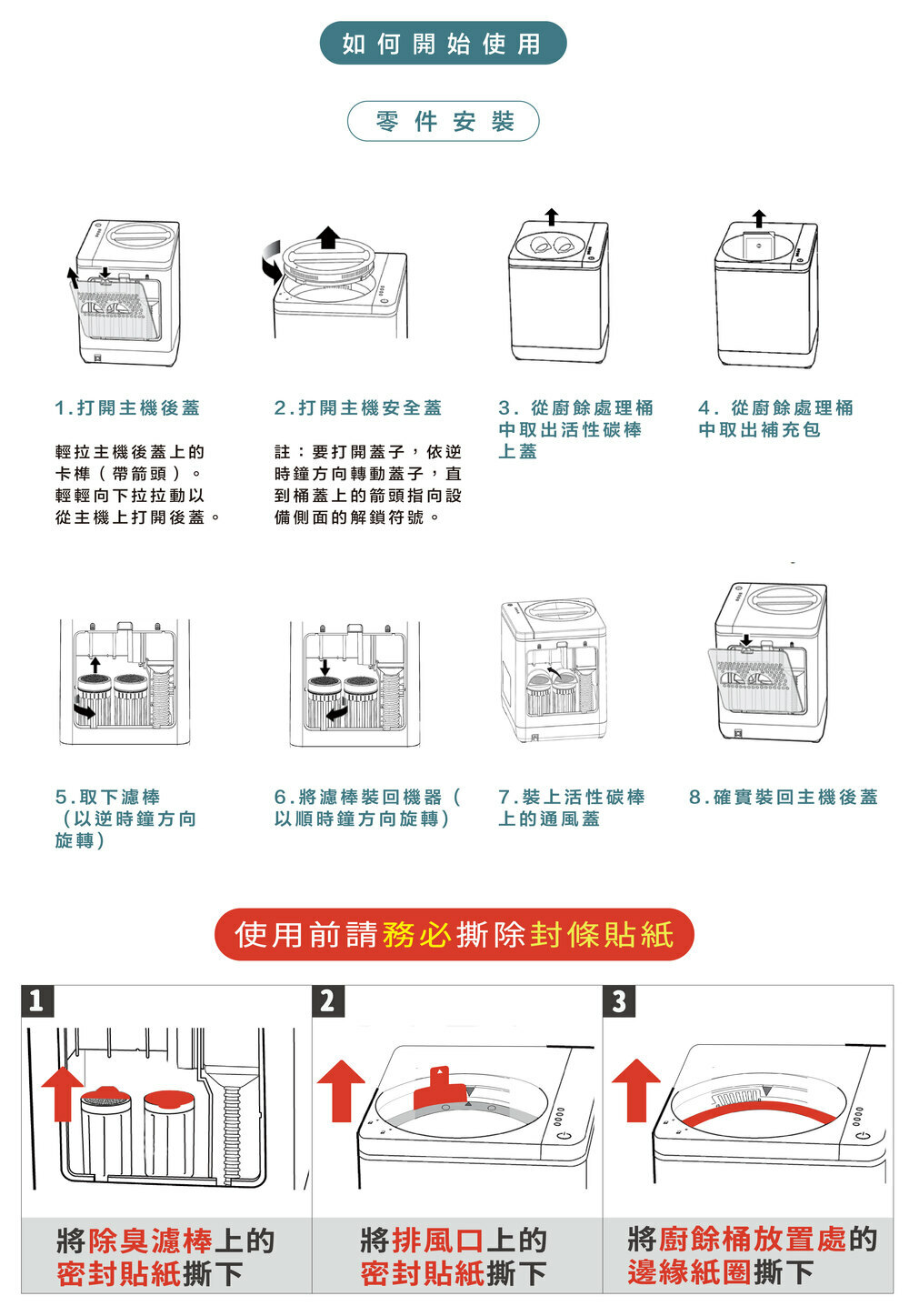 如何開始使用

零件安裝

1.打開主機後蓋

輕拉主機後蓋上的卡榫（帶箭頭）。輕輕向下拉拉動以從主機上打開後蓋。

2.打開主機安全蓋

註：要打開蓋子，依逆時鐘方向轉動蓋子，直到桶蓋上的箭頭指向設備側面的解鎖符號。

3. 從廚餘處理桶中取出活性碳棒上蓋

4. 從廚餘處理桶中取出補充包

5.取下濾棒（以逆時鐘方向旋轉）

6.將濾棒裝回機器（以順時鐘方向旋轉）

7.裝上活性碳棒上的通風蓋

8.確實裝回主機後蓋

使用前請務必撕除封條貼紙

1

將除臭濾棒上的密封貼紙撕下

2

將排風口上的密封貼紙撕下

3

將廚餘桶放置處的邊緣紙圈撕下