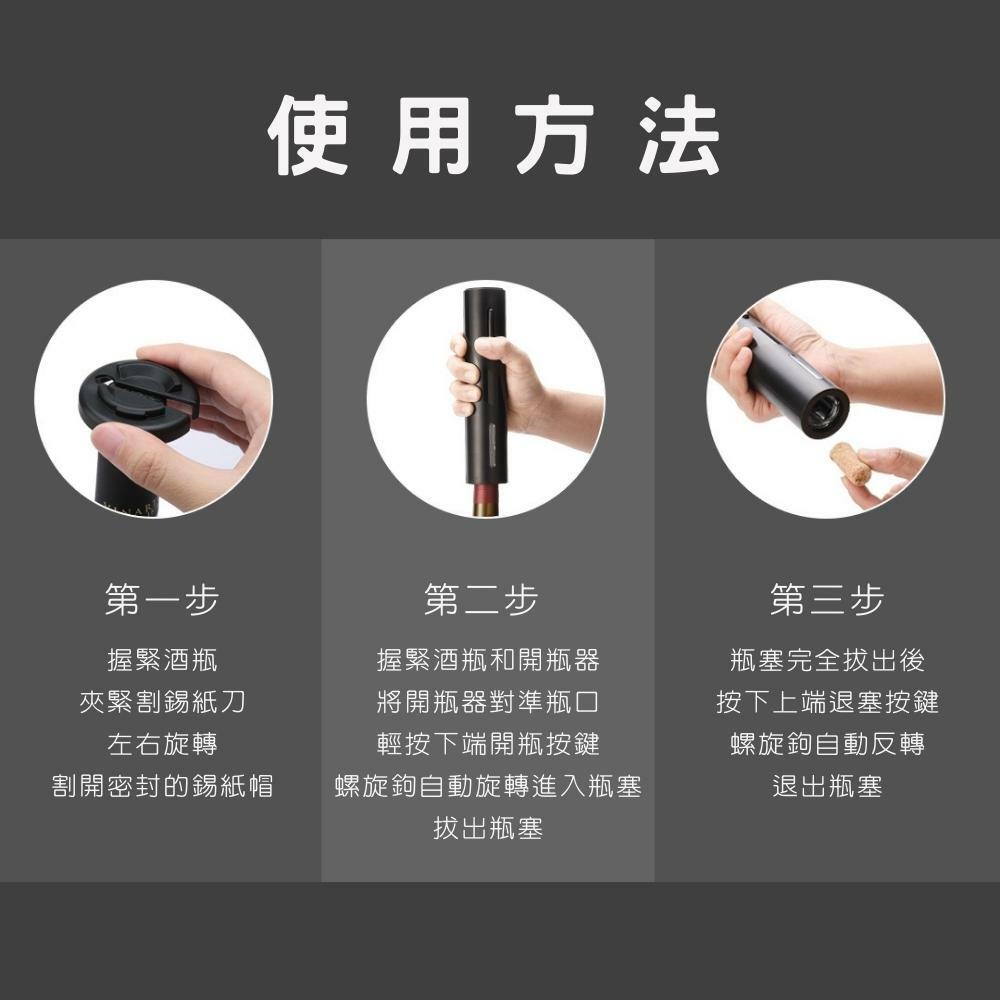 使用方法

第一步

握緊酒瓶
夾緊割錫紙刀
左右旋轉
割開密封的錫紙帽

第二步

握緊酒瓶和開瓶器
將開瓶器對準瓶口
輕按下端開瓶按鍵
螺旋鉤自動旋轉進入瓶塞
拔出瓶塞

第三步

瓶塞完全拔出後
按下上端退塞按鍵
螺旋鉤自動反轉
退出瓶塞