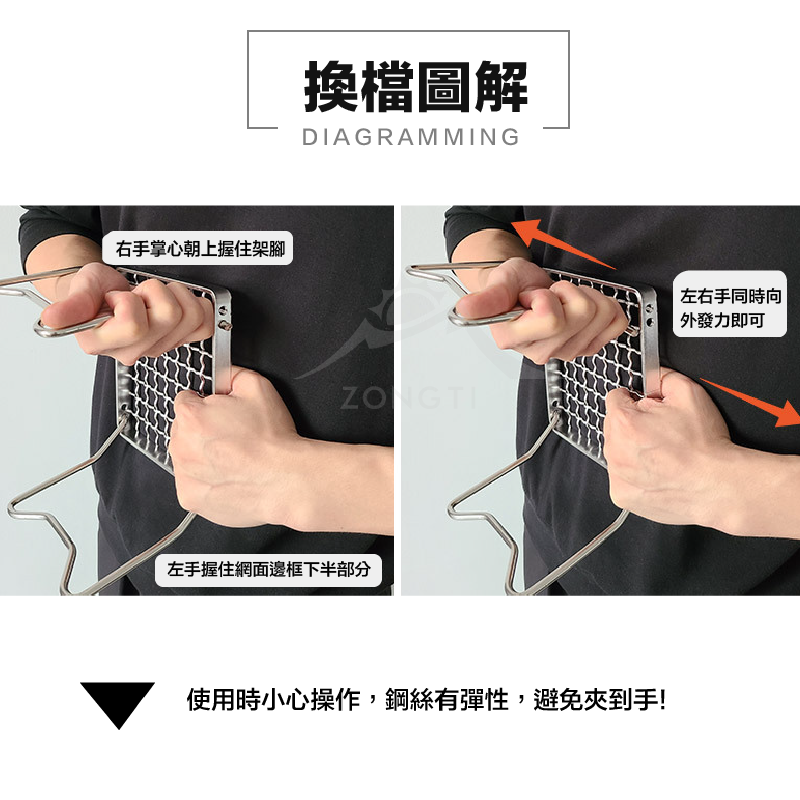 換檔圖解
DIAGRAMMING

右手掌心朝上握住架腳

左手握住網面邊框下半部分

ZONGTI

左右手同時向外發力即可

使用時小心操作，鋼絲有彈性，避免夾到手!