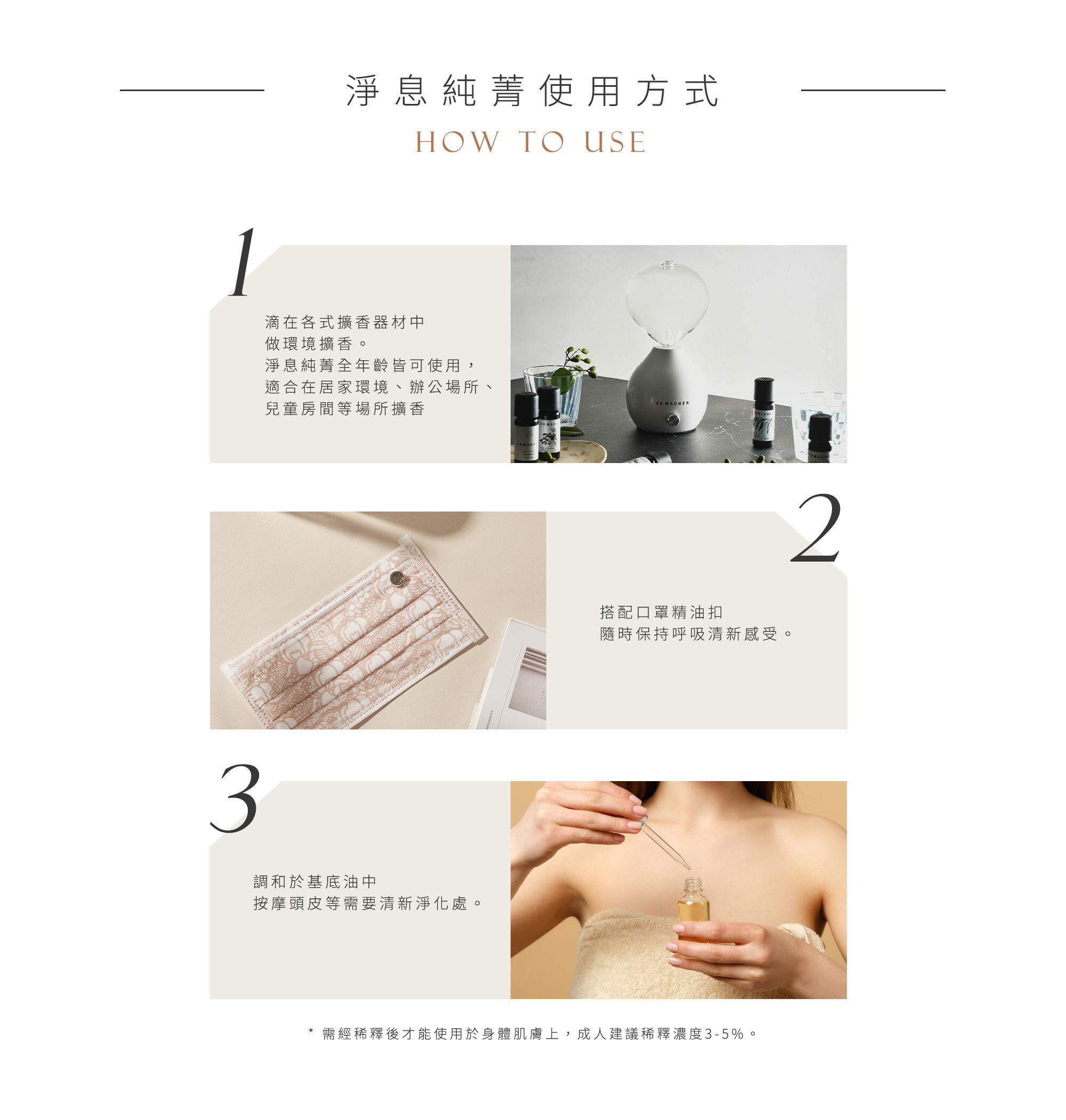 淨息純菁使用方式

HOW TO USE

1

滴在各式擴香器材中
做環境擴香。
淨息純菁全年齡皆可使用，
適合在居家環境、辦公場所、
兒童房間等場所擴香

ERWACHEN

2

搭配口罩精油扣
隨時保持呼吸清新感受。

Made in Taiwan

3

調和於基底油中
按摩頭皮等需要清新淨化處。

* 需經稀釋後才能使用於身體肌膚上，成人建議稀釋濃度3-5%。