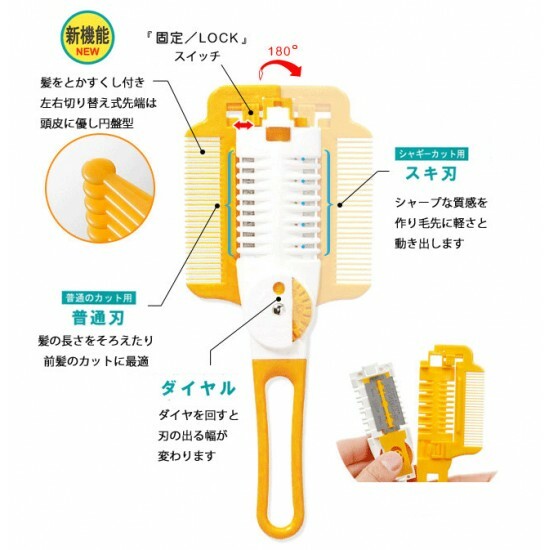 新機能
NEW

『固定／LOCK』
スイッチ

180°

髪をとかすくし付き
左右切り替え式先端は
頭皮に優し円盤型

シャギーカット用
スキ刃

シャープな質感を
作り毛先に軽さと
動き出します

普通のカット用
普通刃

髪の長さをそろえたり
前髪のカットに最適

ダイヤル

ダイヤを回すと
刃の出る幅が
変わります