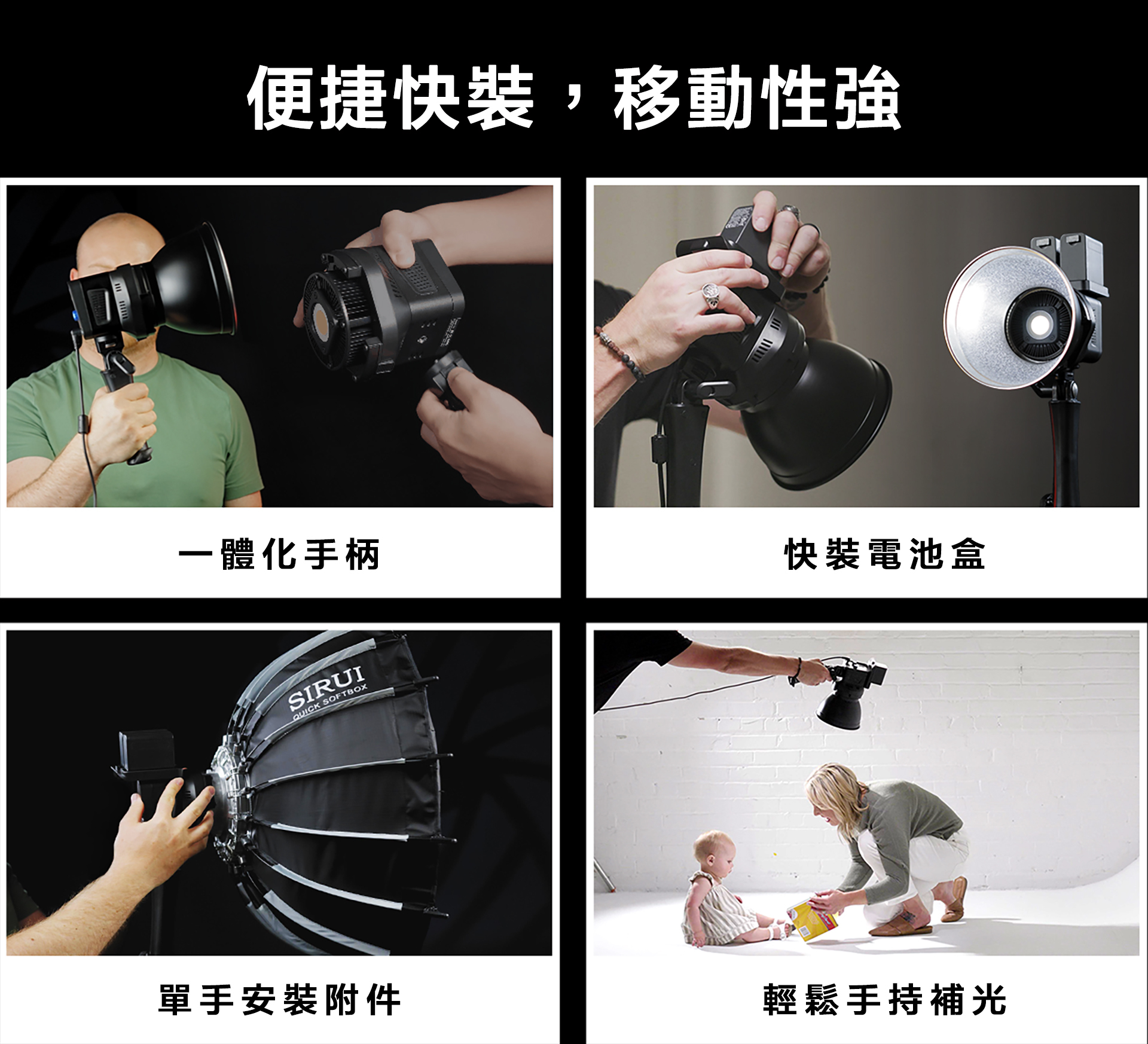 便捷快裝，移動性強

一體化手柄

快裝電池盒

SIRUI
QUICK SOFTBOX

單手安裝附件

輕鬆手持補光