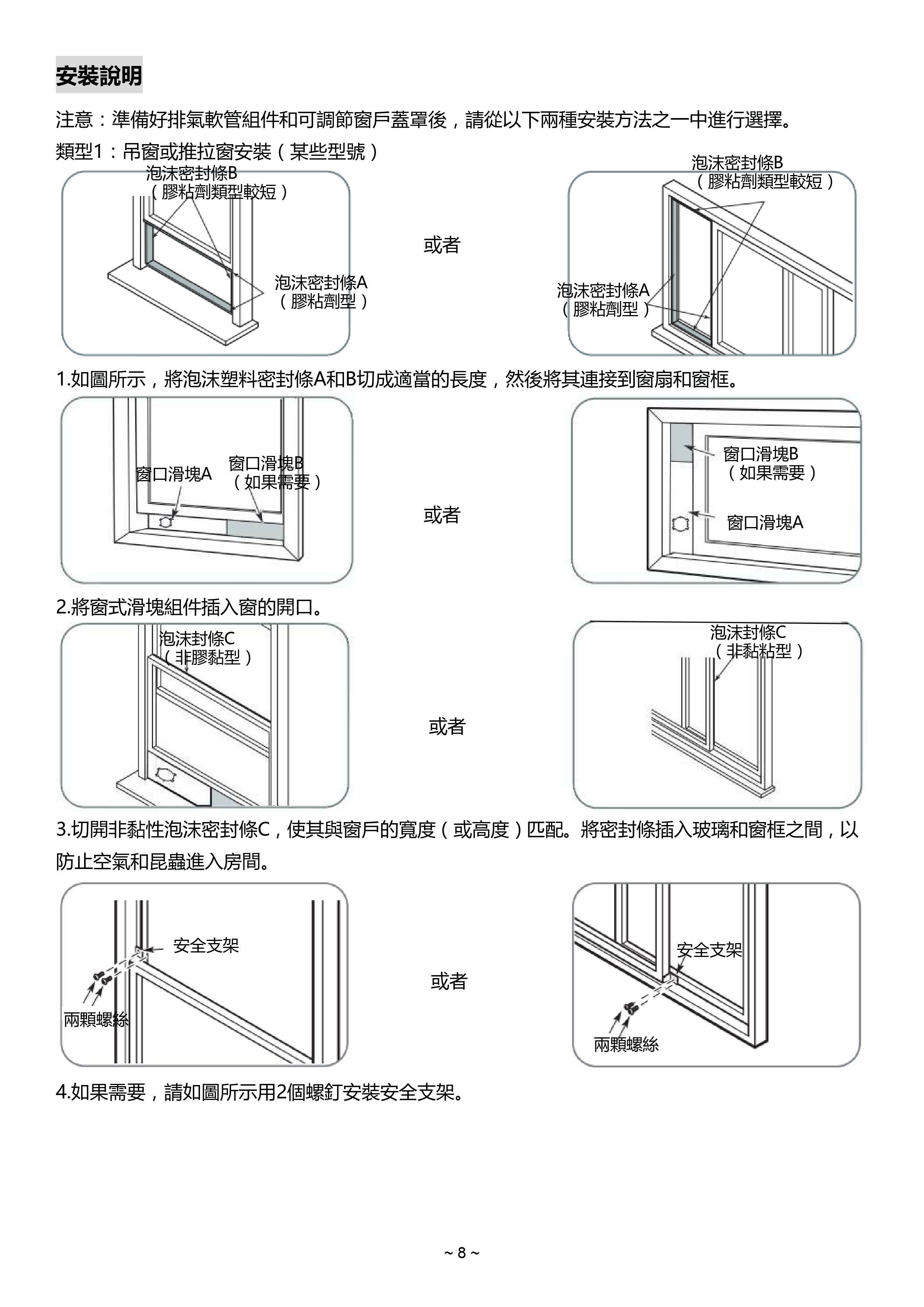 安裝說明

注意：準備好排氣軟管組件和可調節窗戶蓋罩後，請從以下兩種安裝方法之一中進行選擇。

類型1：吊窗或推拉窗安裝（某些型號）

泡沫密封條B
（膠粘劑類型較短）

泡沫密封條A
（膠粘劑型）

或者

泡沫密封條B
（膠粘劑類型較短）

泡沫密封條A
（膠粘劑型）

1.如圖所示，將泡沫塑料密封條A和B切成適當的長度，然後將其連接到窗扇和窗框。

窗口滑塊A

窗口滑塊B
（如果需要）

或者

窗口滑塊B
（如果需要）

窗口滑塊A

2.將窗式滑塊組件插入窗的開口。

泡沫封條C
（非膠黏型）

或者

泡沫封條C
（非黏粘型）

3.切開非黏性泡沫密封條C，使其與窗戶的寬度（或高度）匹配。將密封條插入玻璃和窗框之間，以防止空氣和昆蟲進入房間。

安全支架

兩顆螺絲

或者

安全支架

兩顆螺絲

4.如果需要，請如圖所示用2個螺釘安裝安全支架。

~ 8 ~