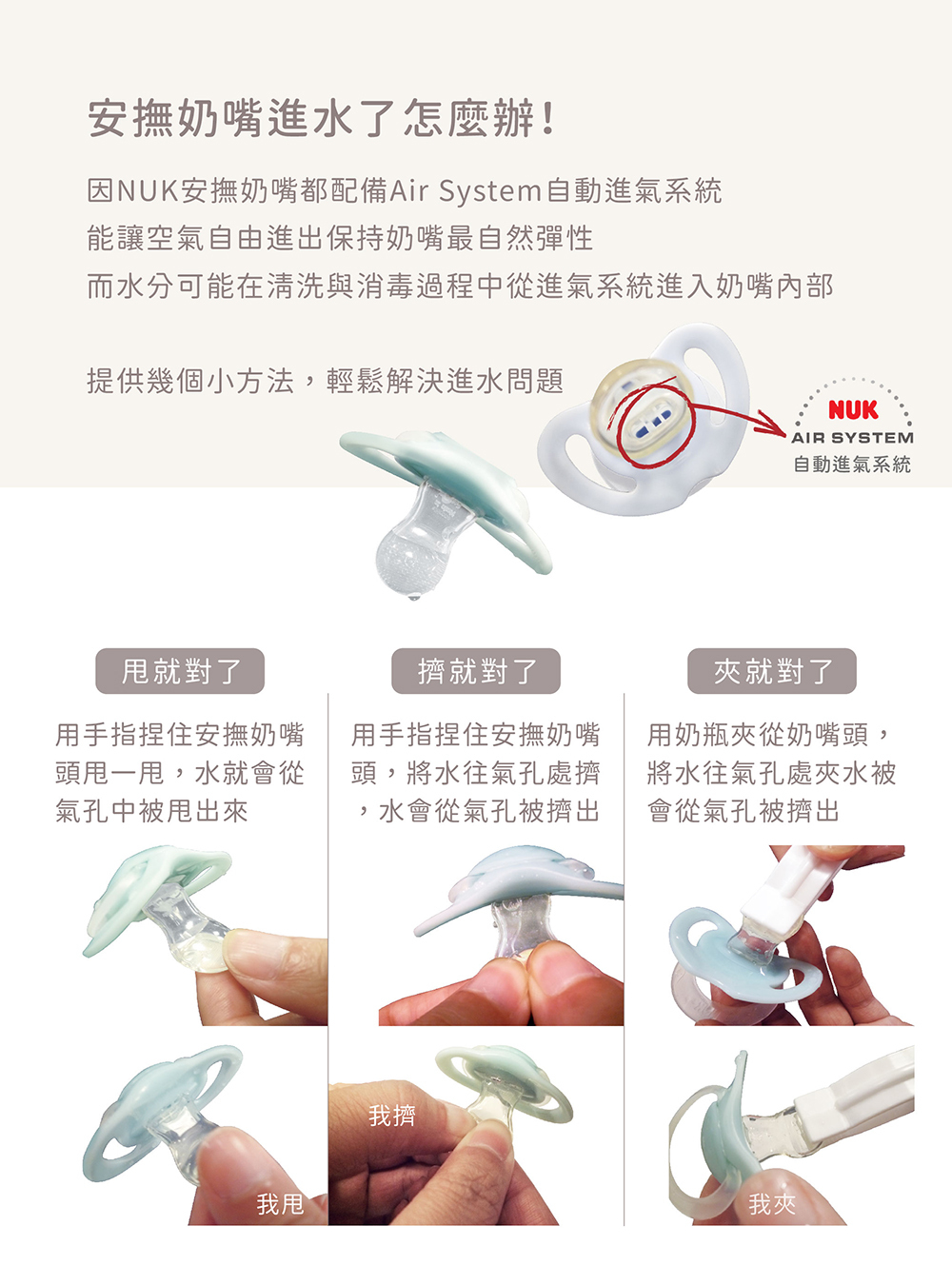 安撫奶嘴進水了怎麼辦!

因NUK安撫奶嘴都配備Air System自動進氣系統
能讓空氣自由進出保持奶嘴最自然彈性
而水分可能在清洗與消毒過程中從進氣系統進入奶嘴內部

提供幾個小方法，輕鬆解決進水問題

NUK
AIR SYSTEM
自動進氣系統

甩就對了

用手指捏住安撫奶嘴頭甩一甩，水就會從氣孔中被甩出來

我甩

擠就對了

用手指捏住安撫奶嘴頭，將水往氣孔處擠，水會從氣孔被擠出

我擠

夾就對了

用奶瓶夾從奶嘴頭，將水往氣孔處夾水被會從氣孔被擠出

我夾