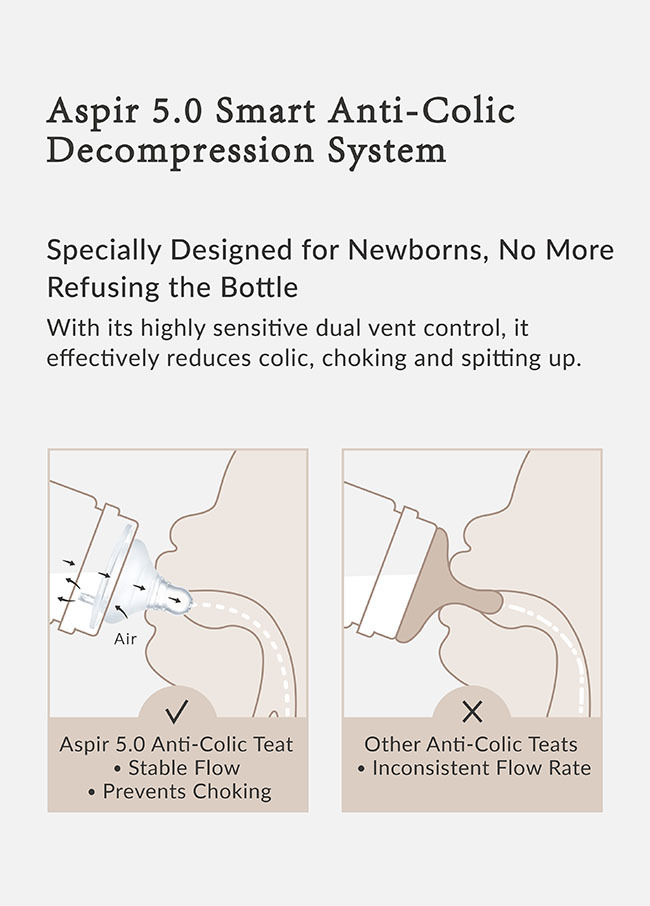 Aspir 5.0 Smart Anti-Colic Decompression System

Specially Designed for Newborns, No More Refusing the Bottle

With its highly sensitive dual vent control, it effectively reduces colic, choking and spitting up.

Air

✓

Aspir 5.0 Anti-Colic Teat
• Stable Flow
• Prevents Choking

✕

Other Anti-Colic Teats
• Inconsistent Flow Rate