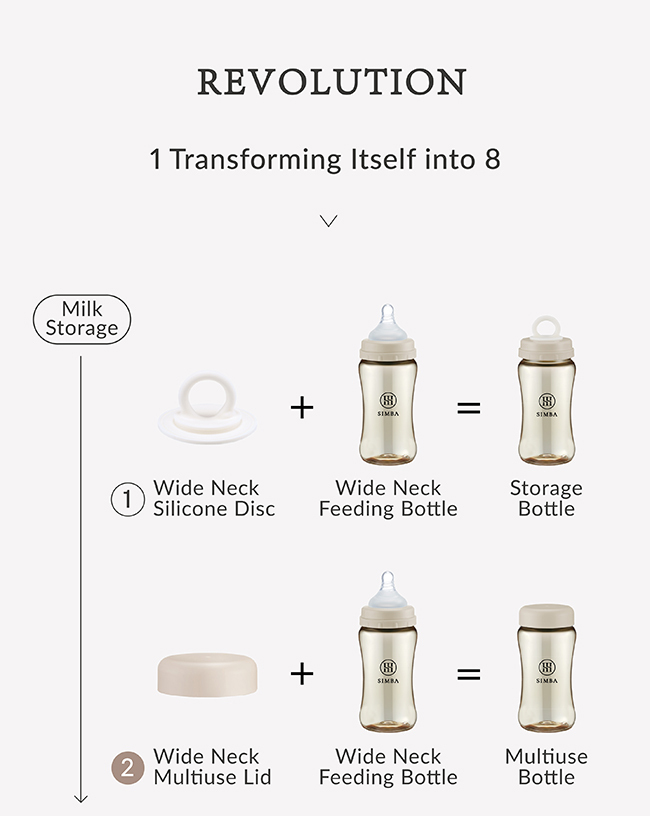 REVOLUTION

1 Transforming Itself into 8

Milk Storage

+

SIMBA

=

SIMBA

1 Wide Neck Silicone Disc

Wide Neck Feeding Bottle

Storage Bottle

+

SIMBA

=

SIMBA

2 Wide Neck Multiuse Lid

Wide Neck Feeding Bottle

Multiuse Bottle