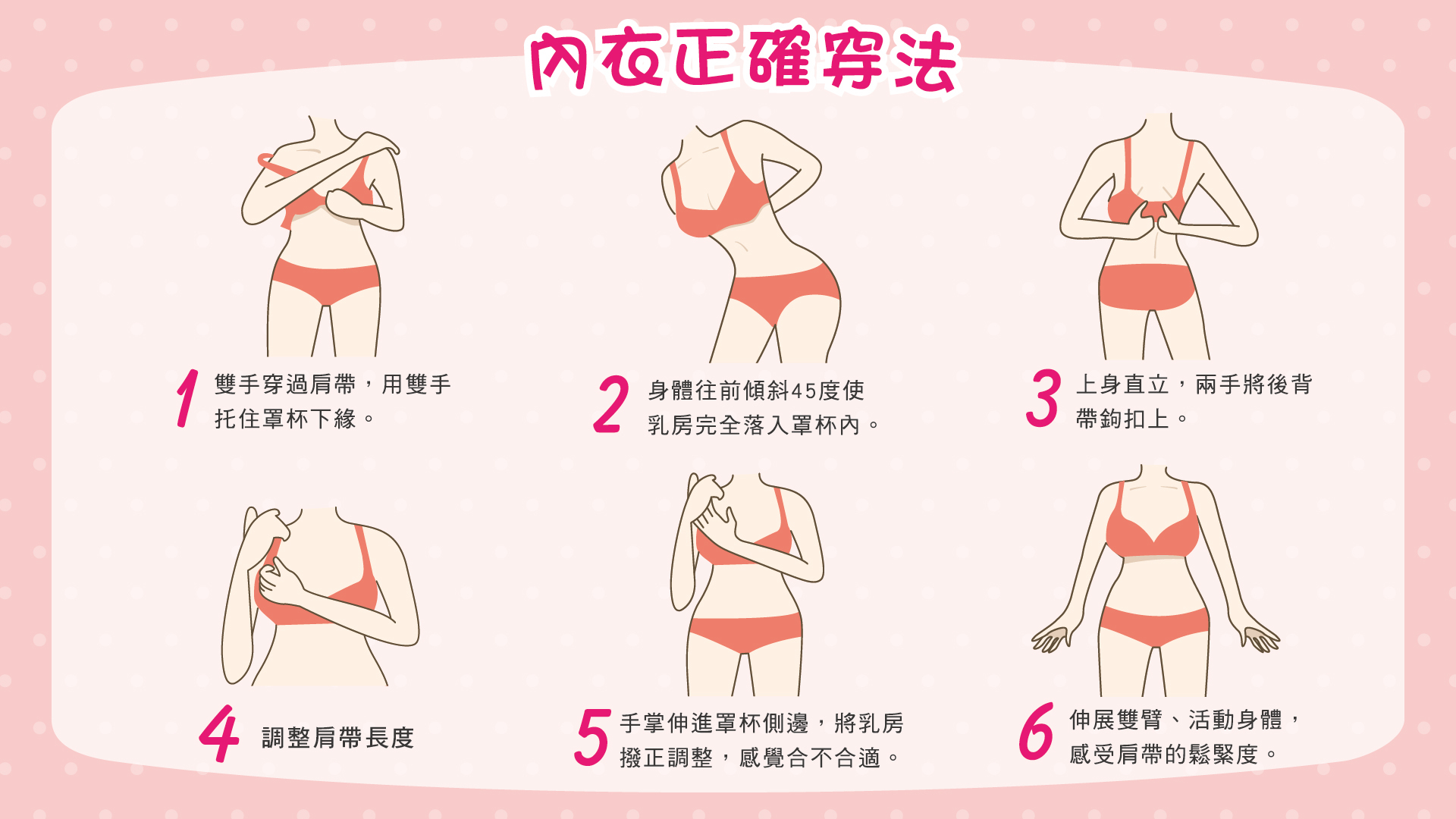 內衣正確穿法

1 雙手穿過肩帶，用雙手托住罩杯下緣。

2 身體往前傾斜45度使乳房完全落入罩杯內。

3 上身直立，兩手將後背帶鉤扣上。

4 調整肩帶長度

5 手掌伸進罩杯側邊，將乳房撥正調整，感覺合不合適。

6 伸展雙臂、活動身體，感受肩帶的鬆緊度。