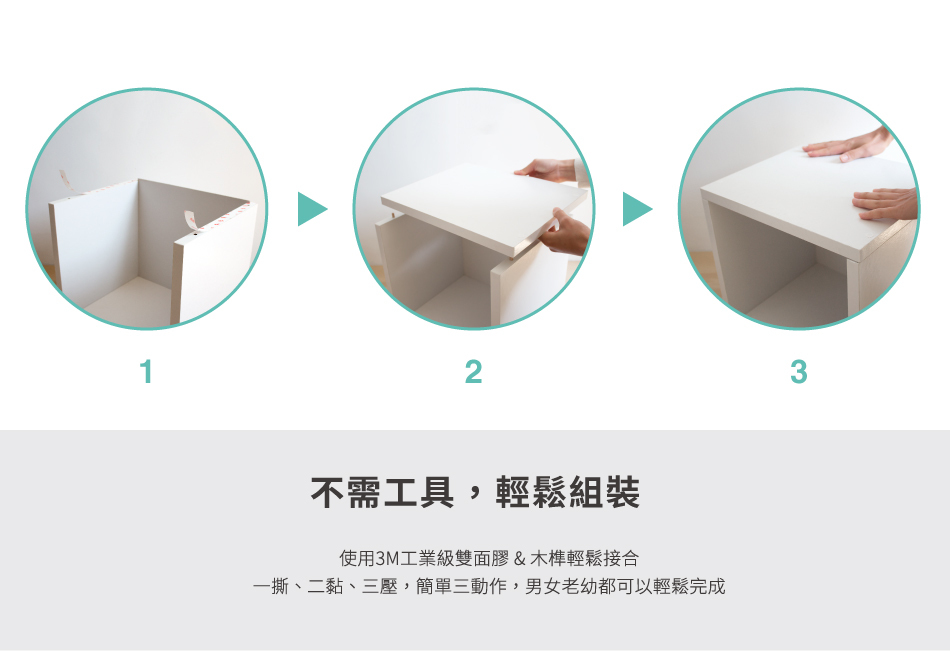 1

2

3

不需工具，輕鬆組裝

使用3M工業級雙面膠 & 木榫輕鬆接合
一撕、二黏、三壓，簡單三動作，男女老幼都可以輕鬆完成