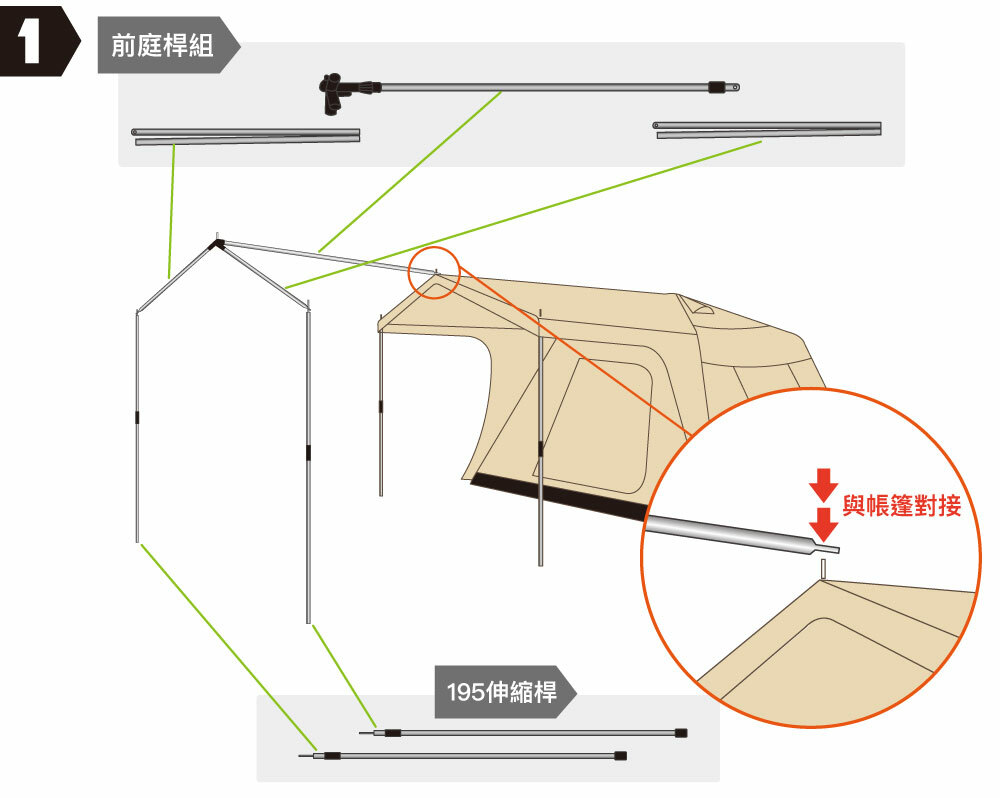 1

前庭桿組

與帳篷對接

195伸縮桿