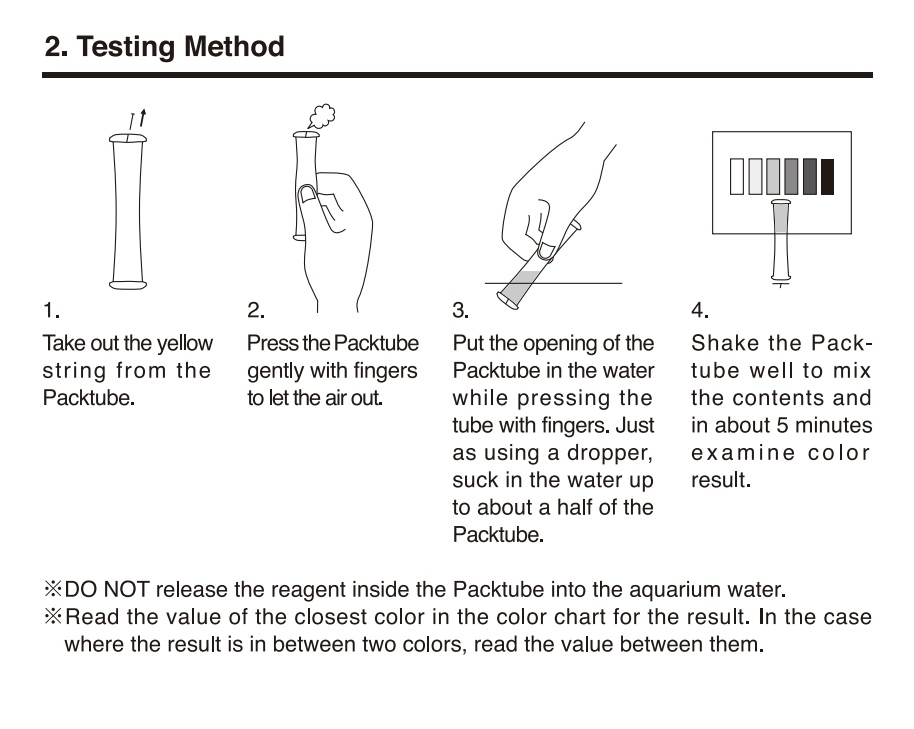 2. Testing Method

1.
Take out the yellow string from the Packtube.

2.
Press the Packtube gently with fingers to let the air out.

3.
Put the opening of the Packtube in the water while pressing the tube with fingers. Just as using a dropper, suck in the water up to about a half of the Packtube.

4.
Shake the Packtube well to mix the contents and in about 5 minutes examine color result.

※DO NOT release the reagent inside the Packtube into the aquarium water.
※Read the value of the closest color in the color chart for the result. In the case where the result is in between two colors, read the value between them.